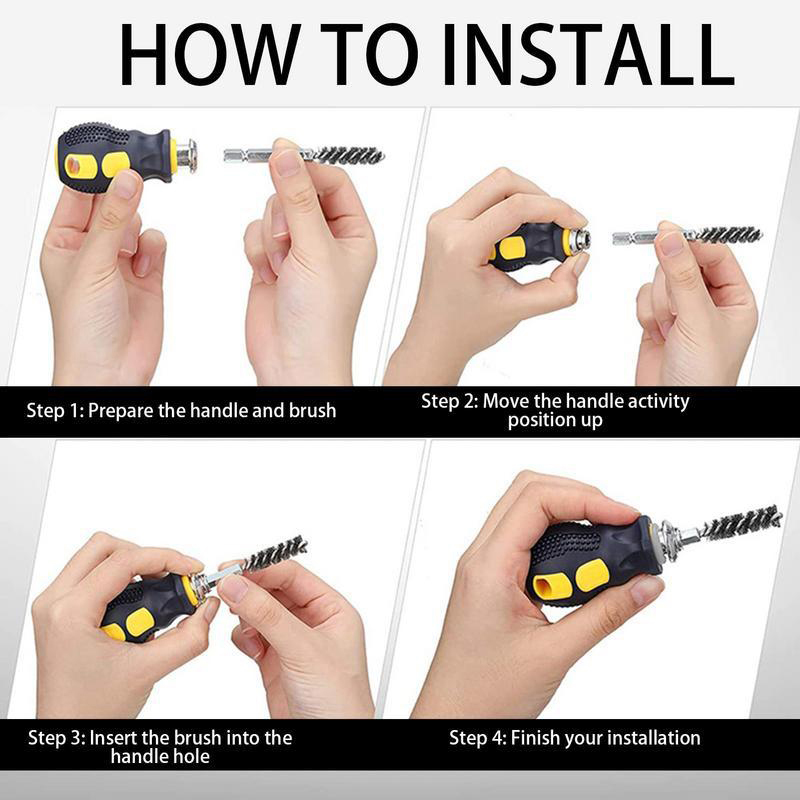 HOW TO INSTALL

Step 1: Prepare the handle and brush

Step 2: Move the handle activity position up

Step 3: Insert the brush into the handle hole

Step 4: Finish your installation