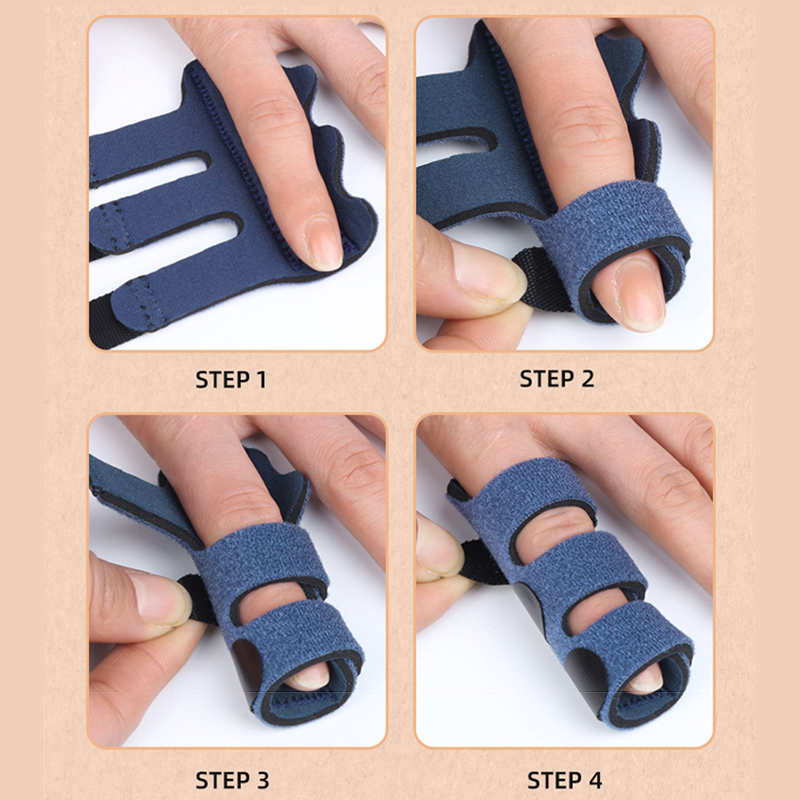 STEP 1

STEP 2

STEP 3

STEP 4