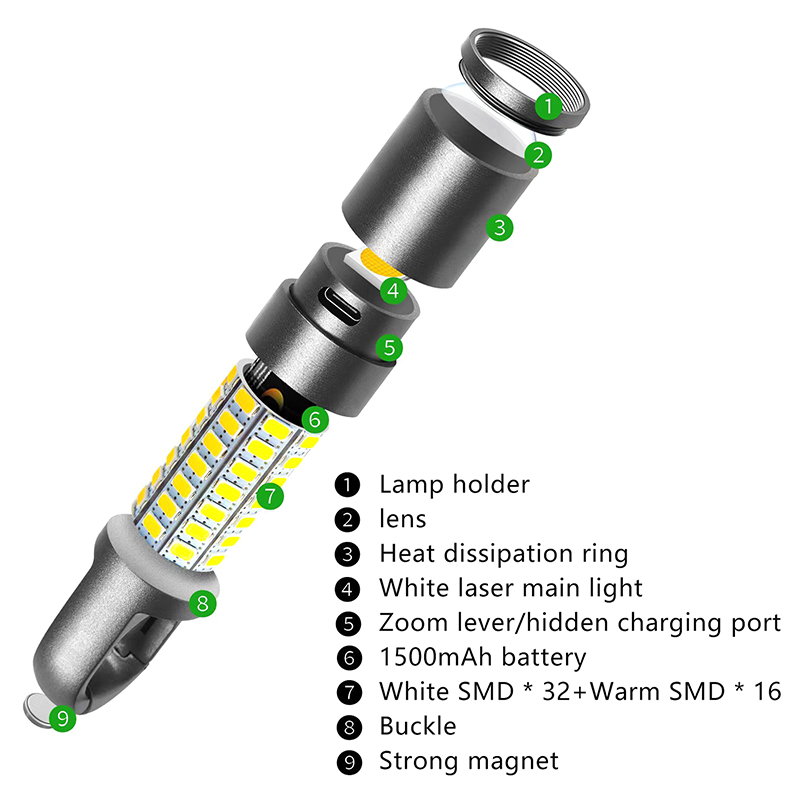 1
2
3
4
5
6
7
8
9

1 Lamp holder
2 lens
3 Heat dissipation ring
4 White laser main light
5 Zoom lever/hidden charging port
6 1500mAh battery
7 White SMD * 32+Warm SMD * 16
8 Buckle
9 Strong magnet