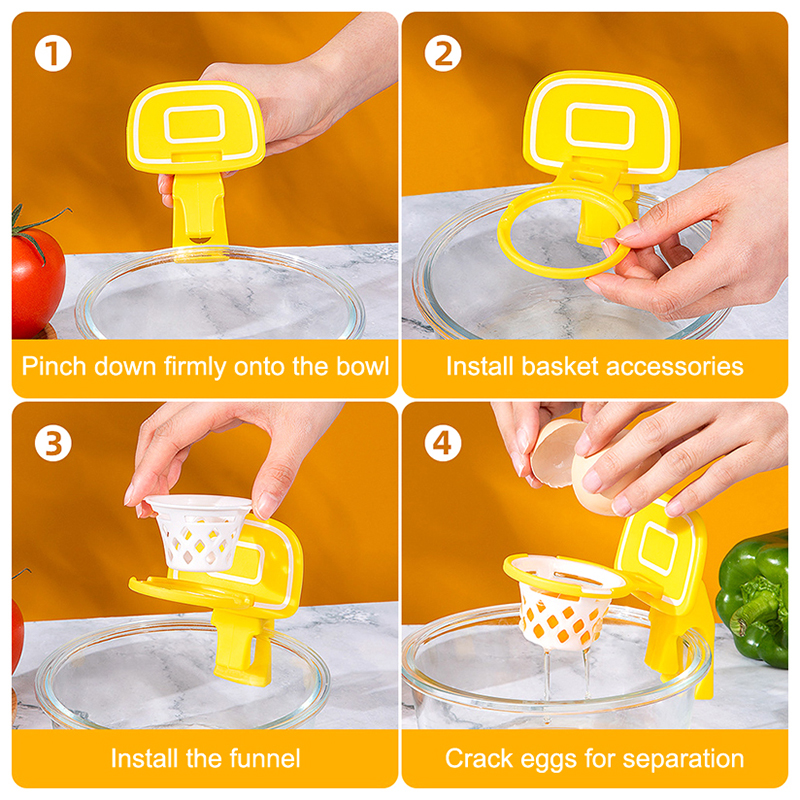 1
Pinch down firmly onto the bowl

2
Install basket accessories

3
Install the funnel

4
Crack eggs for separation