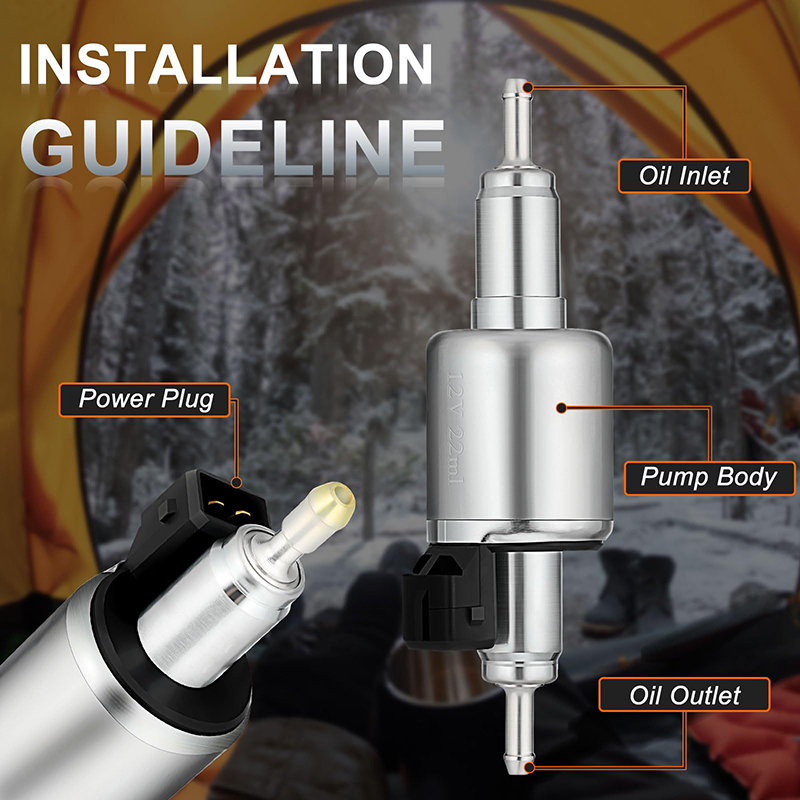 INSTALLATION
GUIDELINE

Oil Inlet

Power Plug

12V 22ml

Pump Body

Oil Outlet