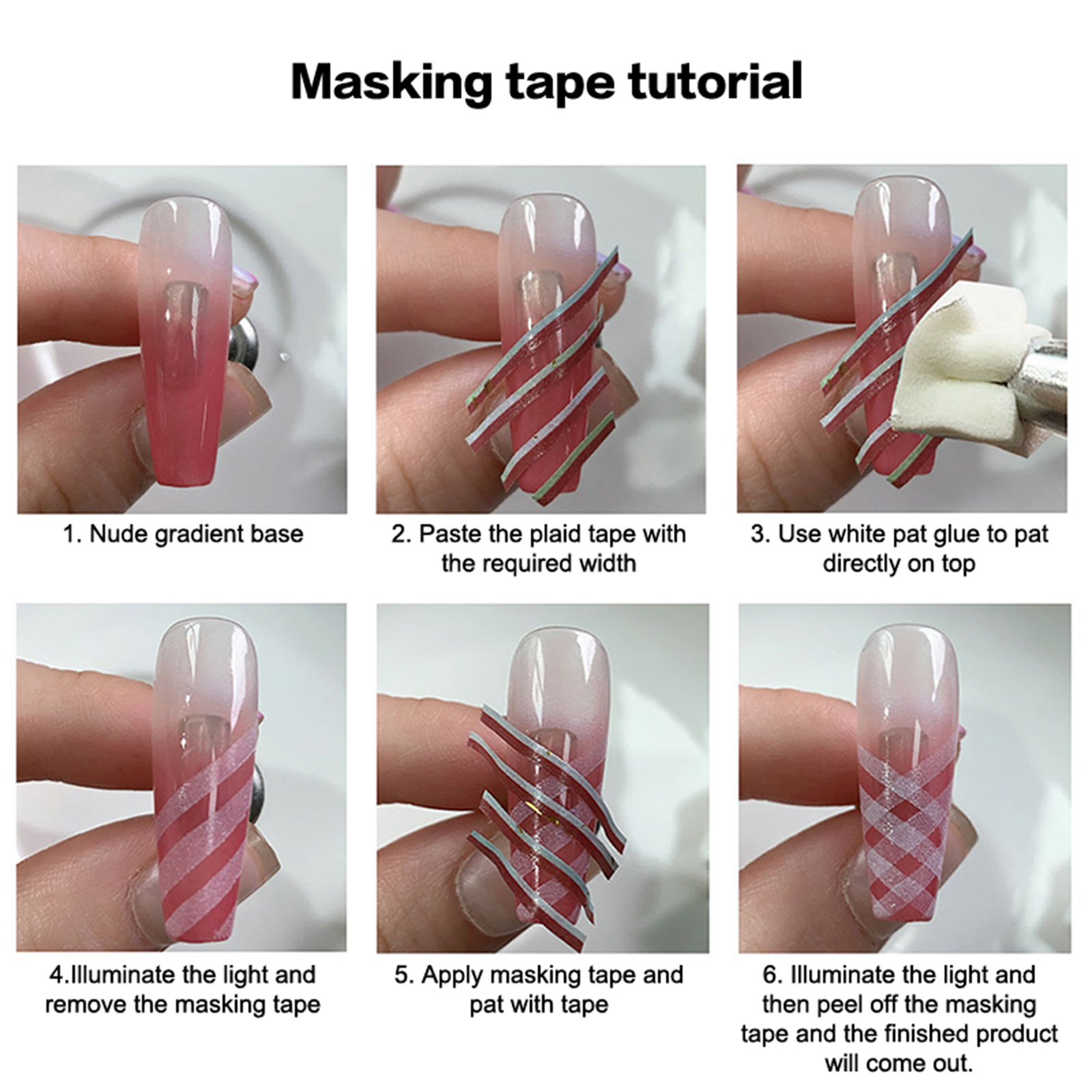 Masking tape tutorial

1. Nude gradient base

2. Paste the plaid tape with the required width

3. Use white pat glue to pat directly on top

4.Illuminate the light and remove the masking tape

5. Apply masking tape and pat with tape

6. Illuminate the light and then peel off the masking tape and the finished product will come out.