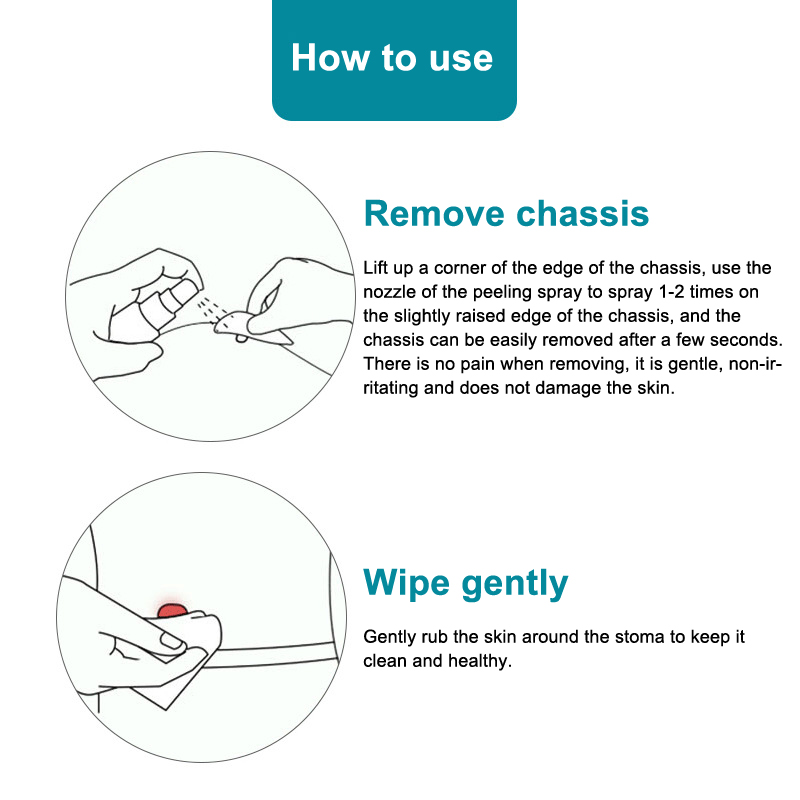 How to use

Remove chassis

Lift up a corner of the edge of the chassis, use the nozzle of the peeling spray to spray 1-2 times on the slightly raised edge of the chassis, and the chassis can be easily removed after a few seconds. There is no pain when removing, it is gentle, non-irritating and does not damage the skin.

Wipe gently

Gently rub the skin around the stoma to keep it clean and healthy.