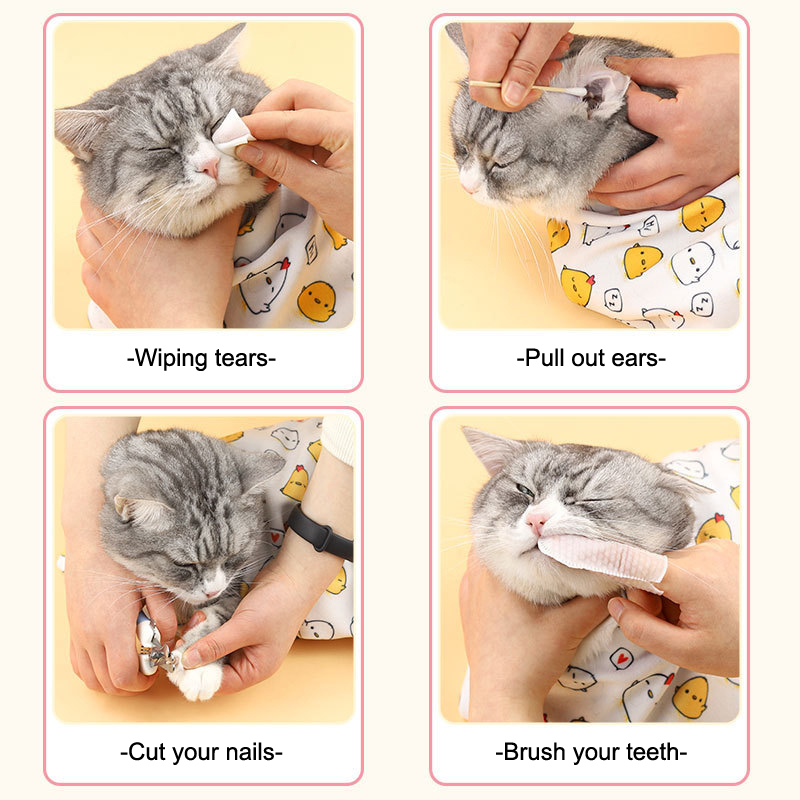 -Wiping tears-

-Pull out ears-

-Cut your nails-

-Brush your teeth-