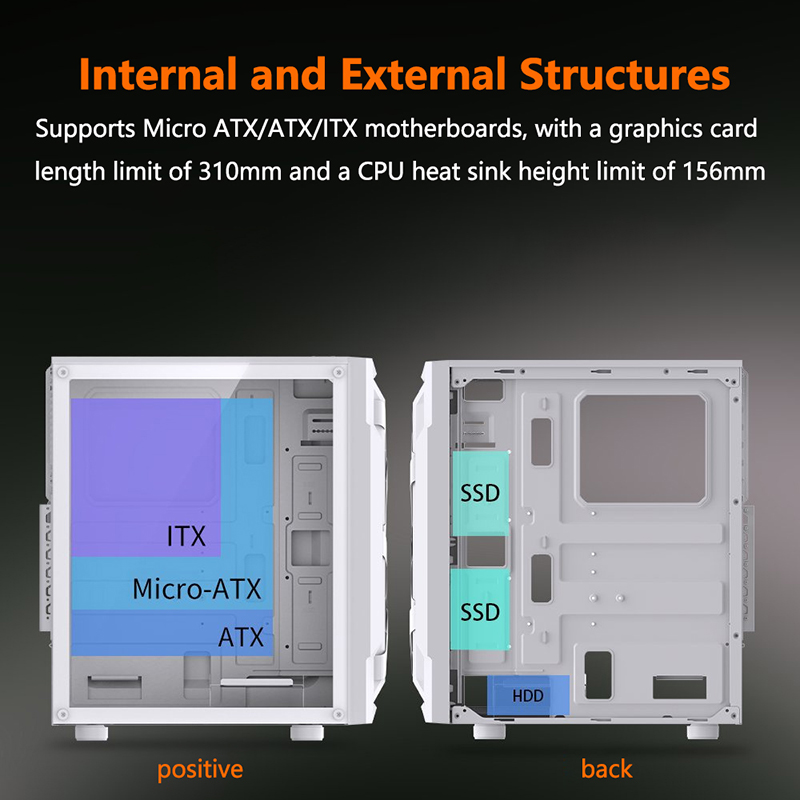 Internal and External Structures

Supports Micro ATX/ATX/ITX motherboards, with a graphics card length limit of 310mm and a CPU heat sink height limit of 156mm

ITX
Micro-ATX
ATX

SSD
SSD
HDD

positive

back