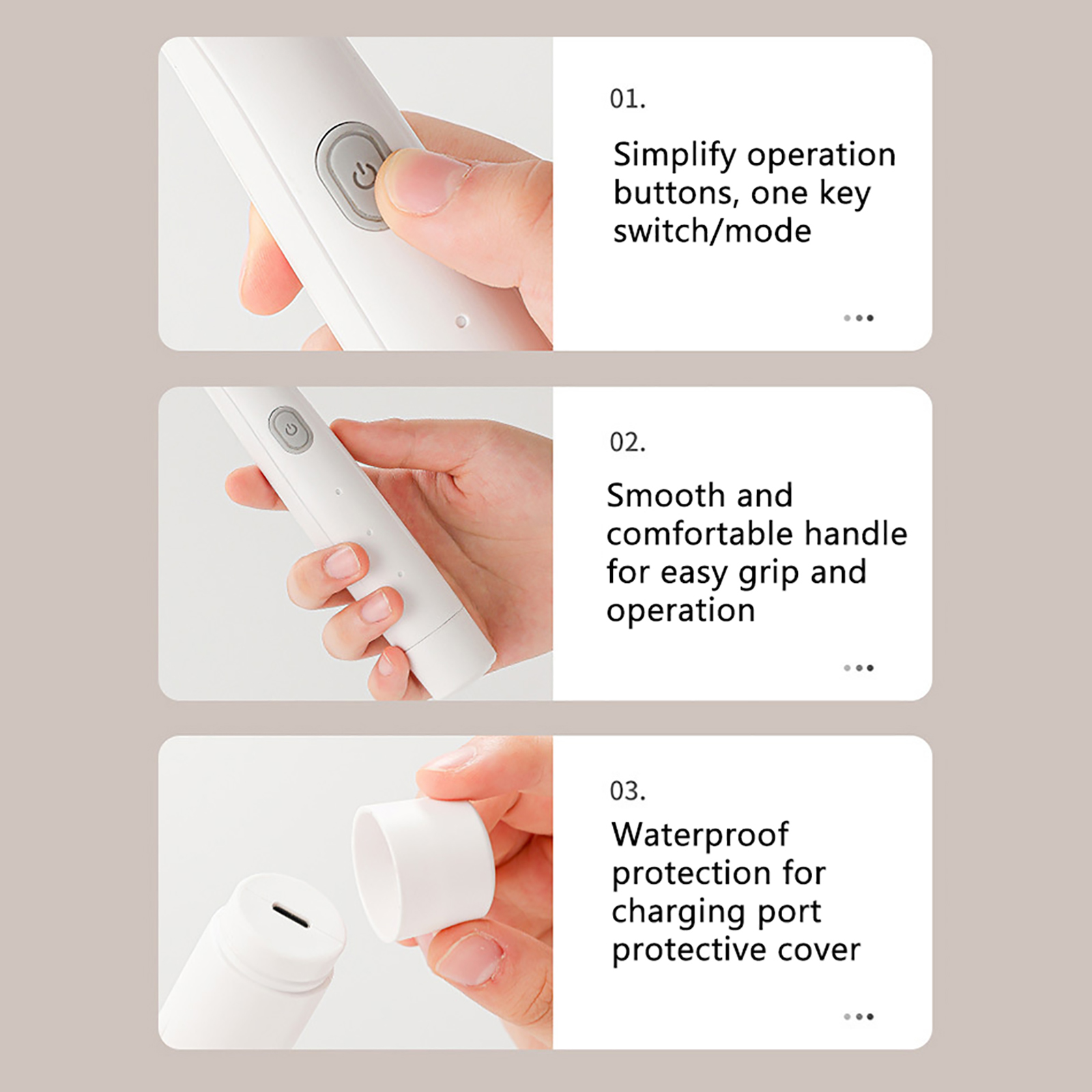 01.

Simplify operation buttons, one key switch/mode

02.

Smooth and comfortable handle for easy grip and operation

03.

Waterproof protection for charging port protective cover