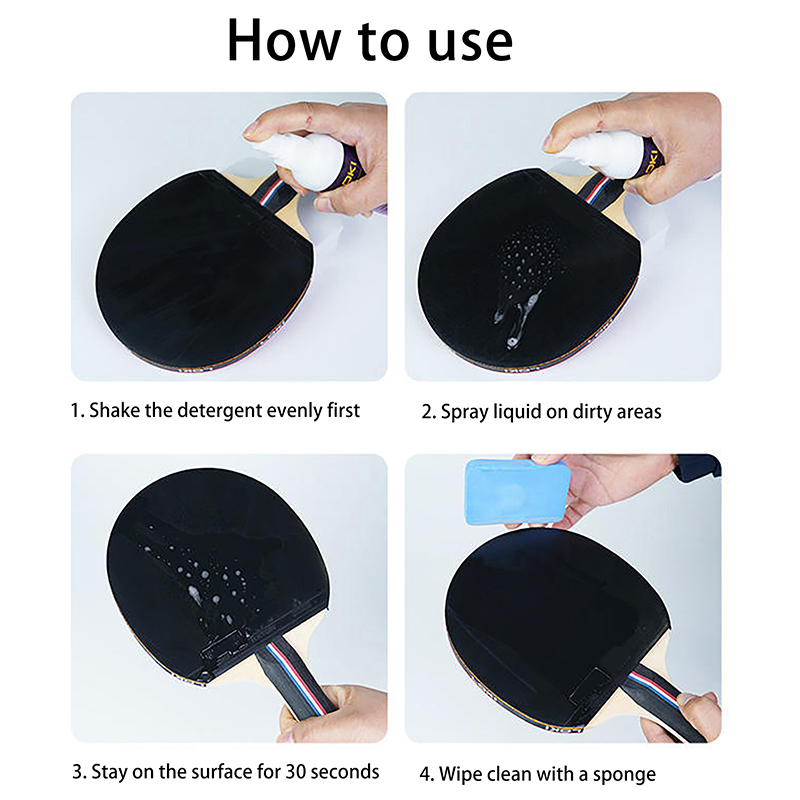 How to use

1. Shake the detergent evenly first

2. Spray liquid on dirty areas

3. Stay on the surface for 30 seconds

4. Wipe clean with a sponge