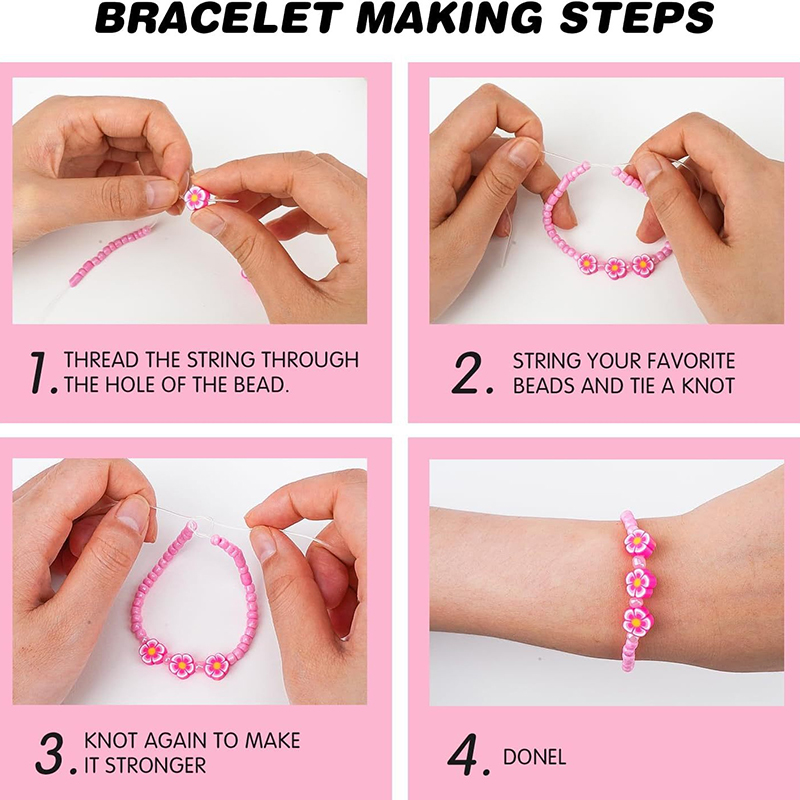 BRACELET MAKING STEPS

1. THREAD THE STRING THROUGH THE HOLE OF THE BEAD.

2. STRING YOUR FAVORITE BEADS AND TIE A KNOT

3. KNOT AGAIN TO MAKE IT STRONGER

4. DONEL