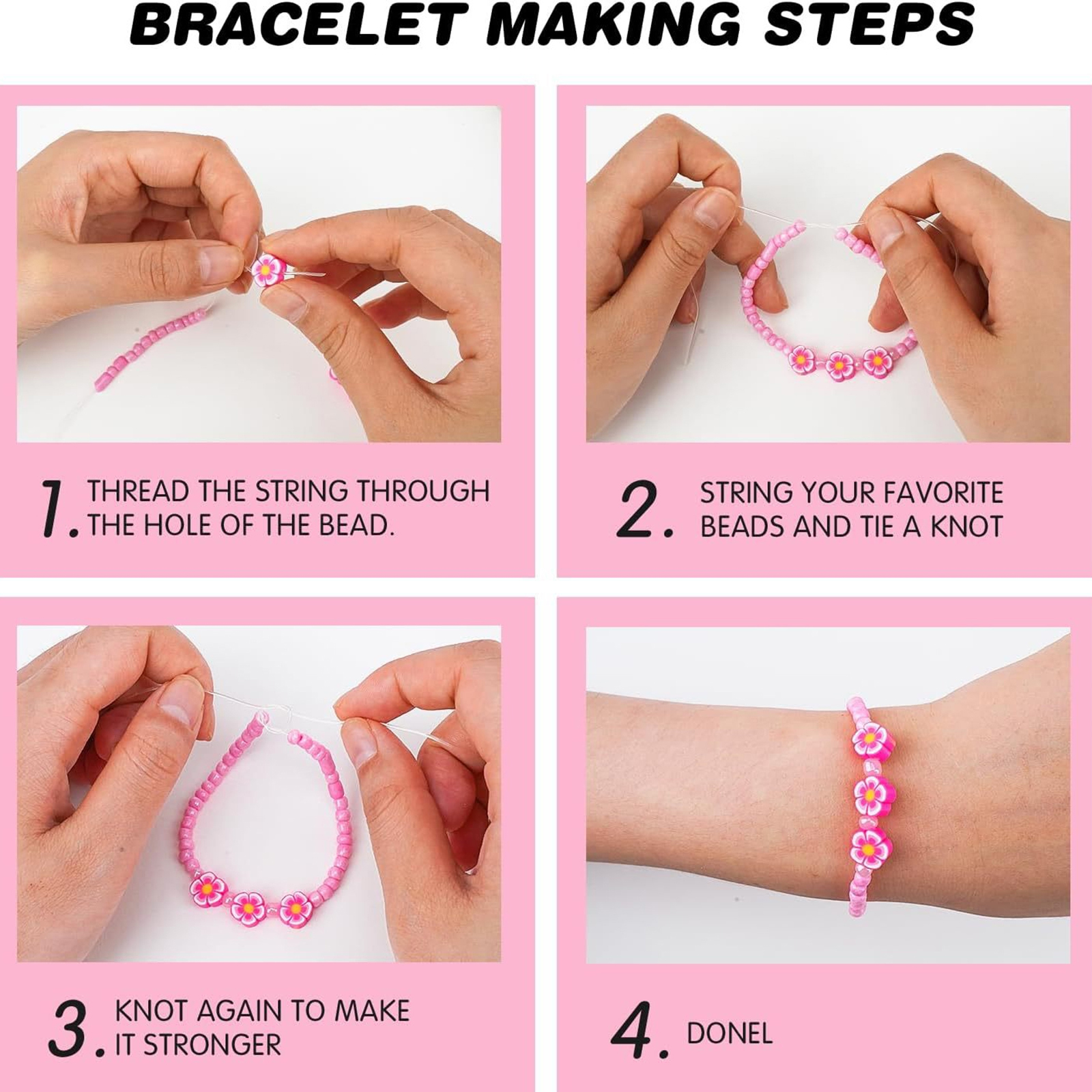 BRACELET MAKING STEPS

1. THREAD THE STRING THROUGH THE HOLE OF THE BEAD.

2. STRING YOUR FAVORITE BEADS AND TIE A KNOT

3. KNOT AGAIN TO MAKE IT STRONGER

4. DONEL