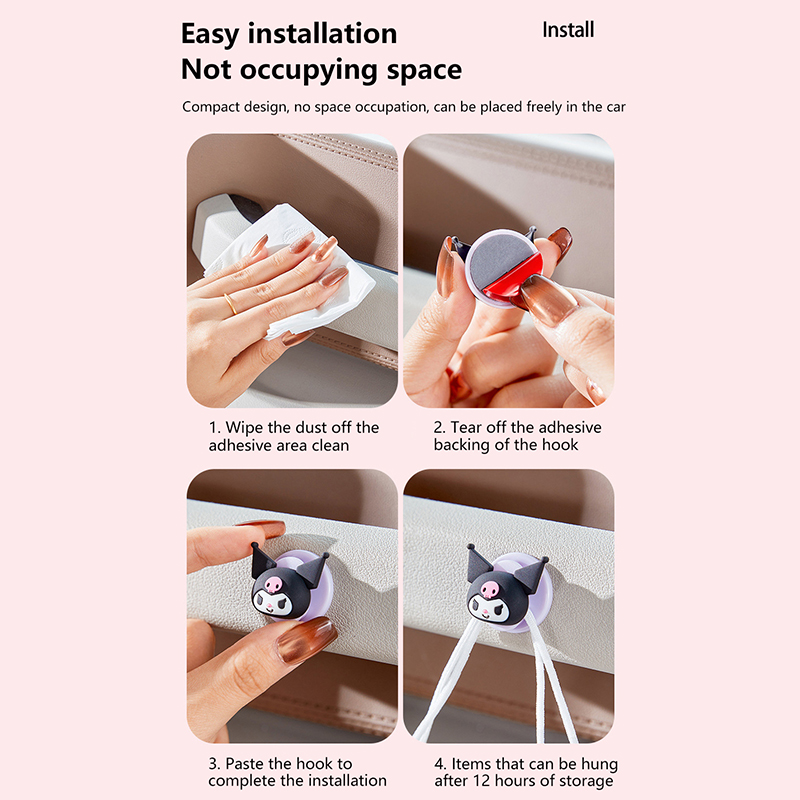 Easy installation
Not occupying space

Install

Compact design, no space occupation, can be placed freely in the car

1. Wipe the dust off the adhesive area clean

2. Tear off the adhesive backing of the hook

3. Paste the hook to complete the installation

4. Items that can be hung after 12 hours of storage