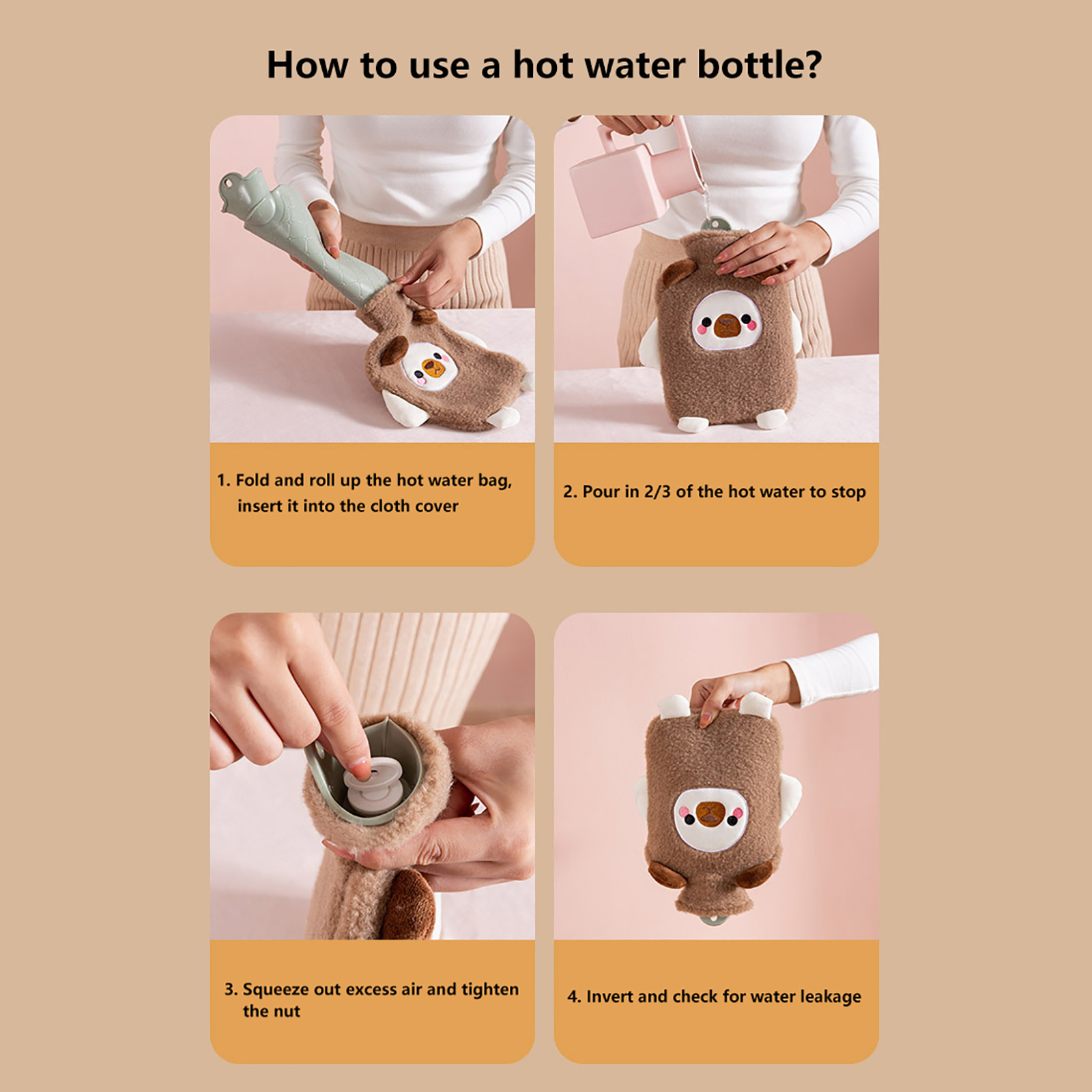 How to use a hot water bottle?

1. Fold and roll up the hot water bag, insert it into the cloth cover

2. Pour in 2/3 of the hot water to stop

3. Squeeze out excess air and tighten the nut

4. Invert and check for water leakage