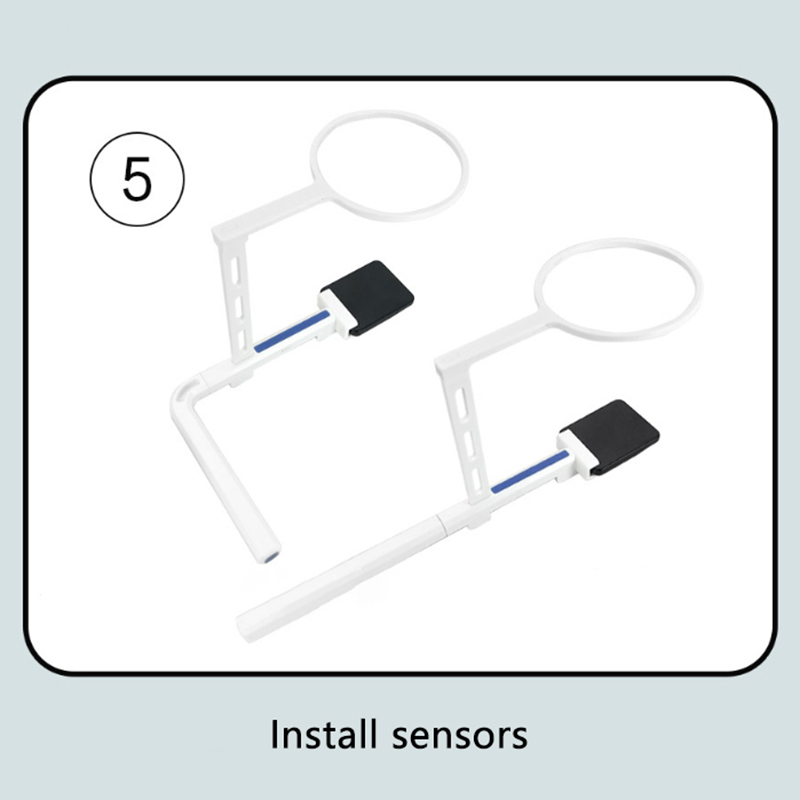 5

Install sensors