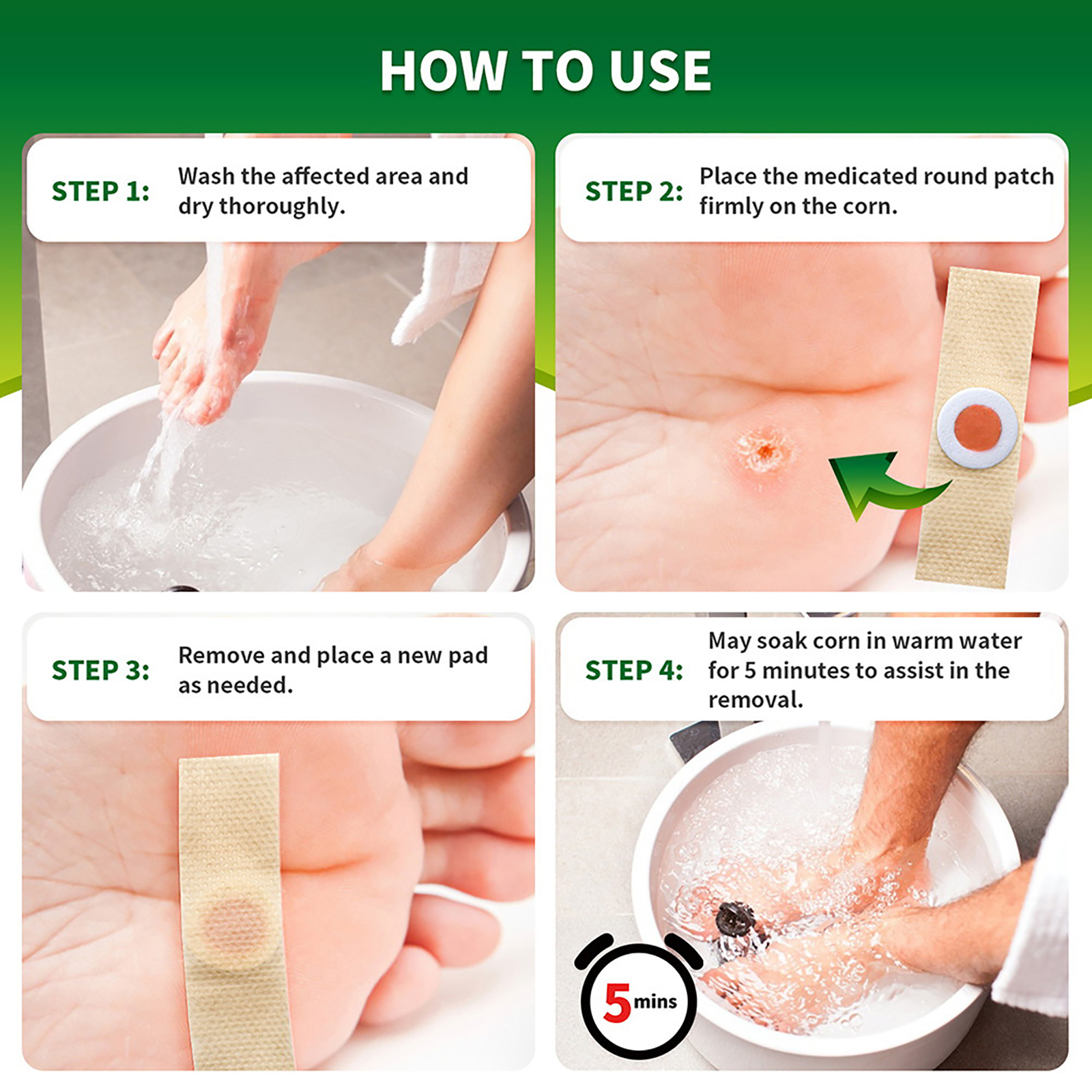 HOW TO USE

STEP 1: Wash the affected area and dry thoroughly.

STEP 2: Place the medicated round patch firmly on the corn.

STEP 3: Remove and place a new pad as needed.

STEP 4: May soak corn in warm water for 5 minutes to assist in the removal.

5 mins