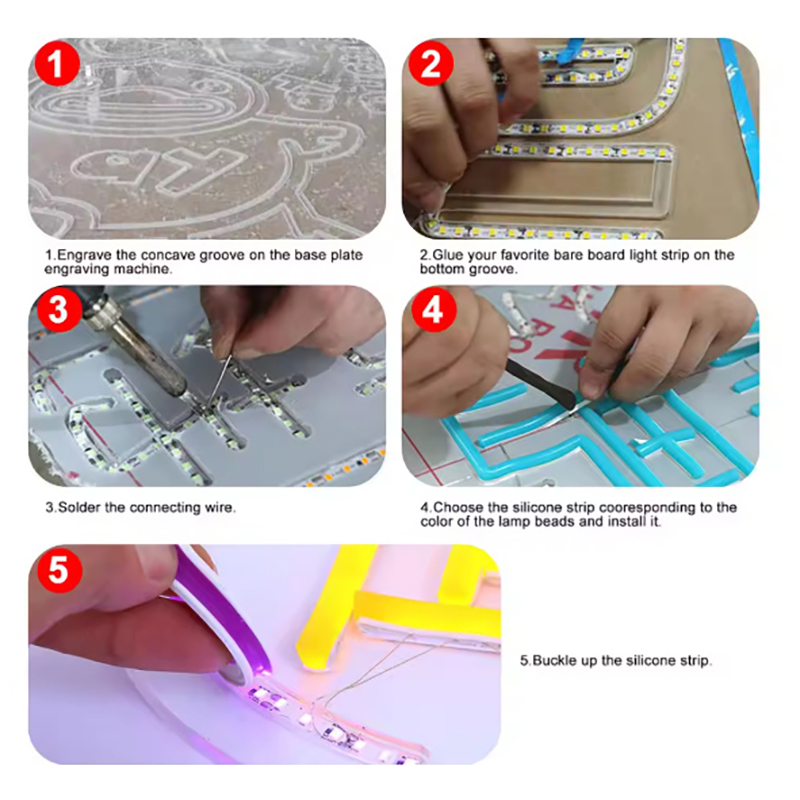 1

1.Engrave the concave groove on the base plate engraving machine.

2

2.Glue your favorite bare board light strip on the bottom groove.

3

3.Solder the connecting wire.

4

4.Choose the silicone strip cooresponding to the color of the lamp beads and install it.

5

5.Buckle up the silicone strip.