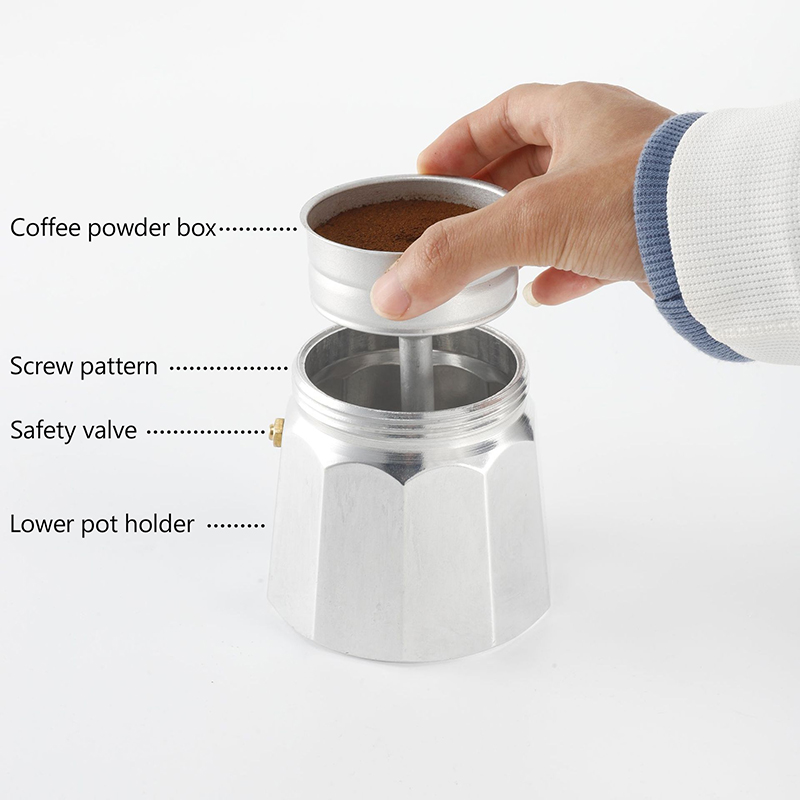 Coffee powder box

Screw pattern

Safety valve

Lower pot holder