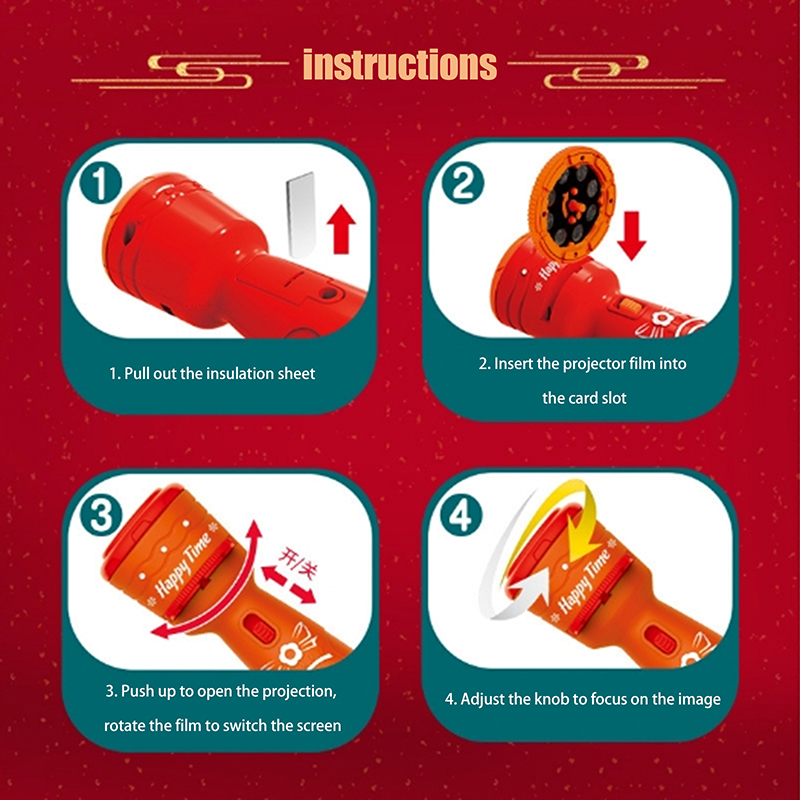 instructions

1

1. Pull out the insulation sheet

2

Happy

2. Insert the projector film into the card slot

3

Happy Time

开/关

3. Push up to open the projection, rotate the film to switch the screen

4

Happy Time

4. Adjust the knob to focus on the image