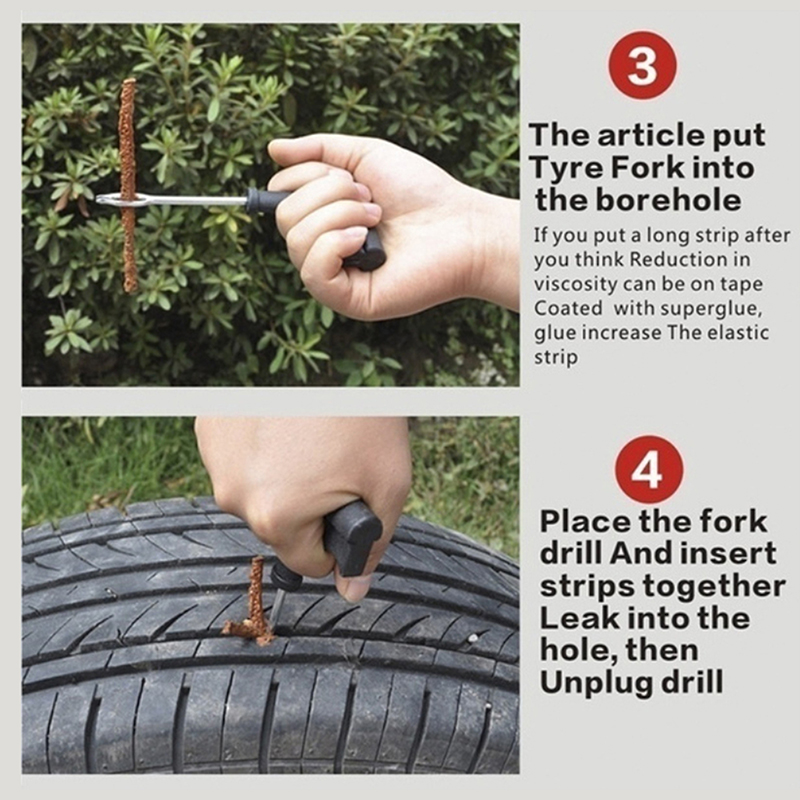 3

The article put Tyre Fork into the borehole

If you put a long strip after you think Reduction in viscosity can be on tape Coated with superglue, glue increase The elastic strip

4

Place the fork drill And insert strips together Leak into the hole, then Unplug drill