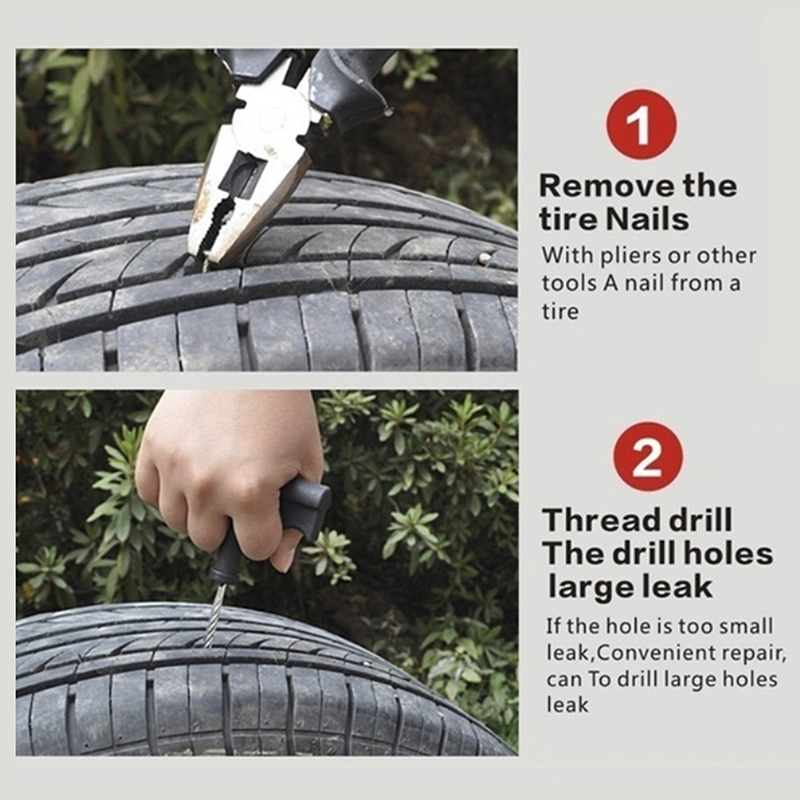 1

Remove the tire Nails

With pliers or other tools A nail from a tire

2

Thread drill The drill holes large leak

If the hole is too small leak,Convenient repair, can To drill large holes leak