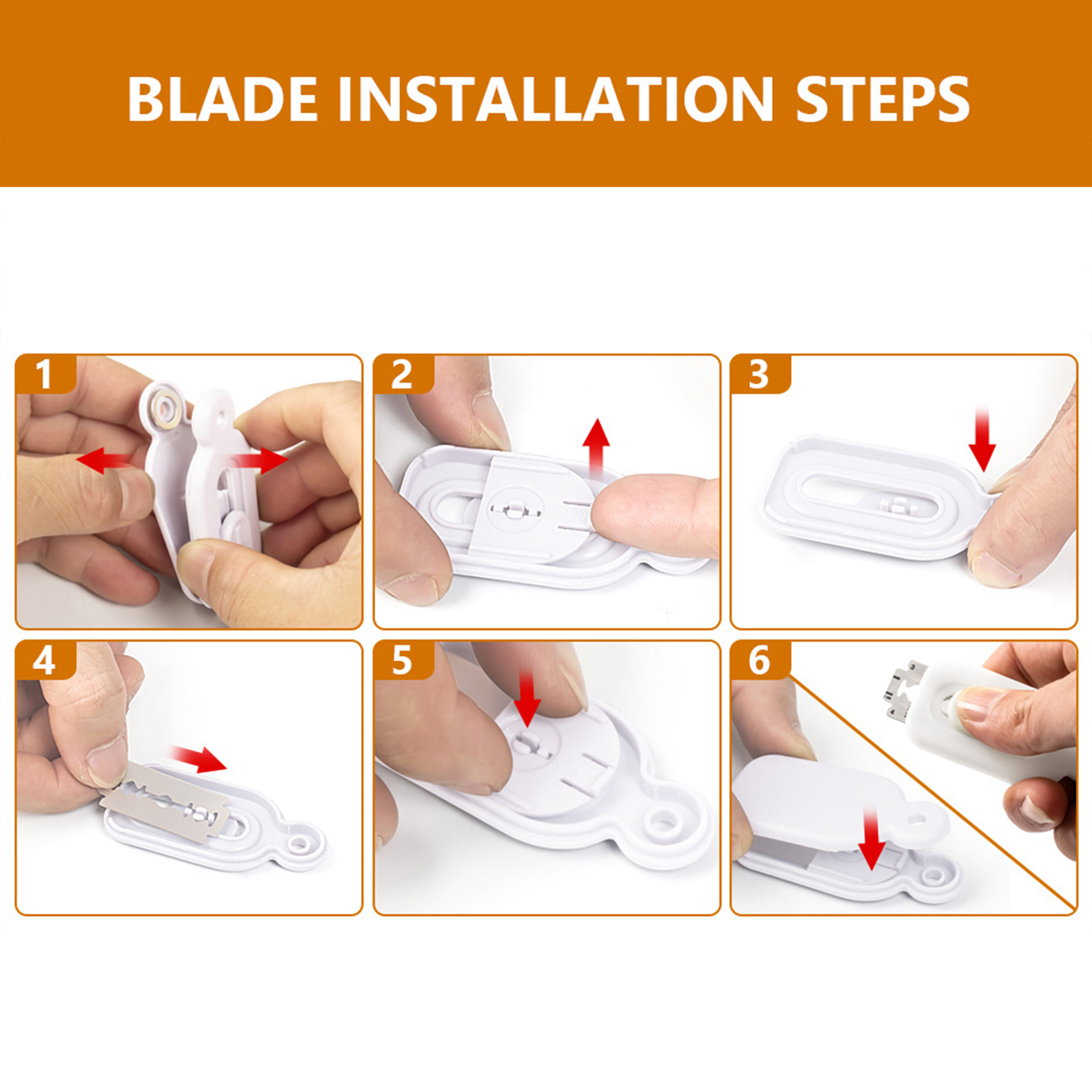 BLADE INSTALLATION STEPS

1

2

3

4

5

6