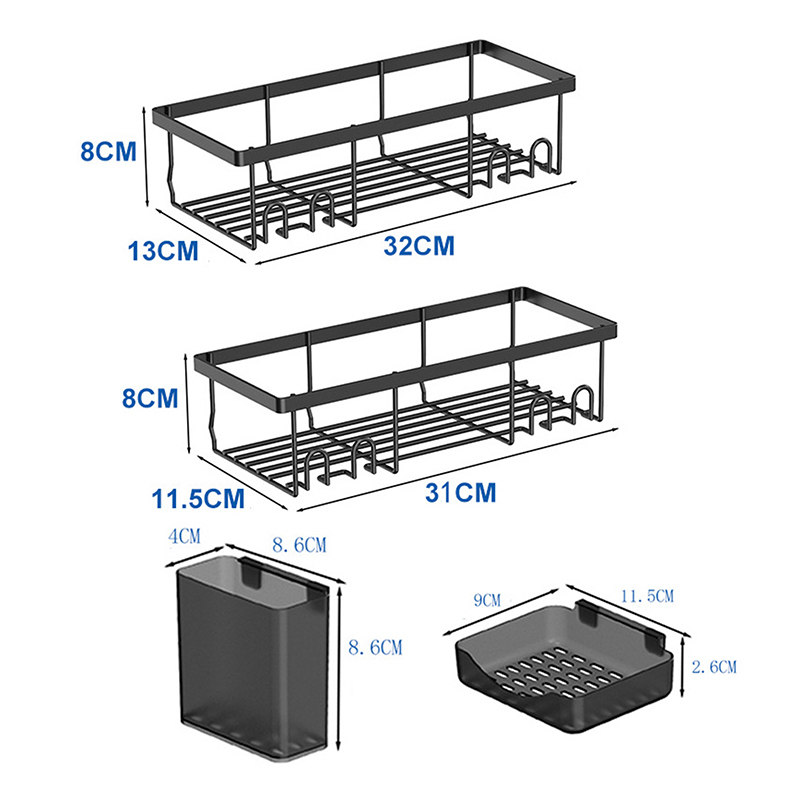 8CM
13CM
32CM

8CM
11.5CM
31CM

4CM
8.6CM
8.6CM

9CM
11.5CM
2.6CM