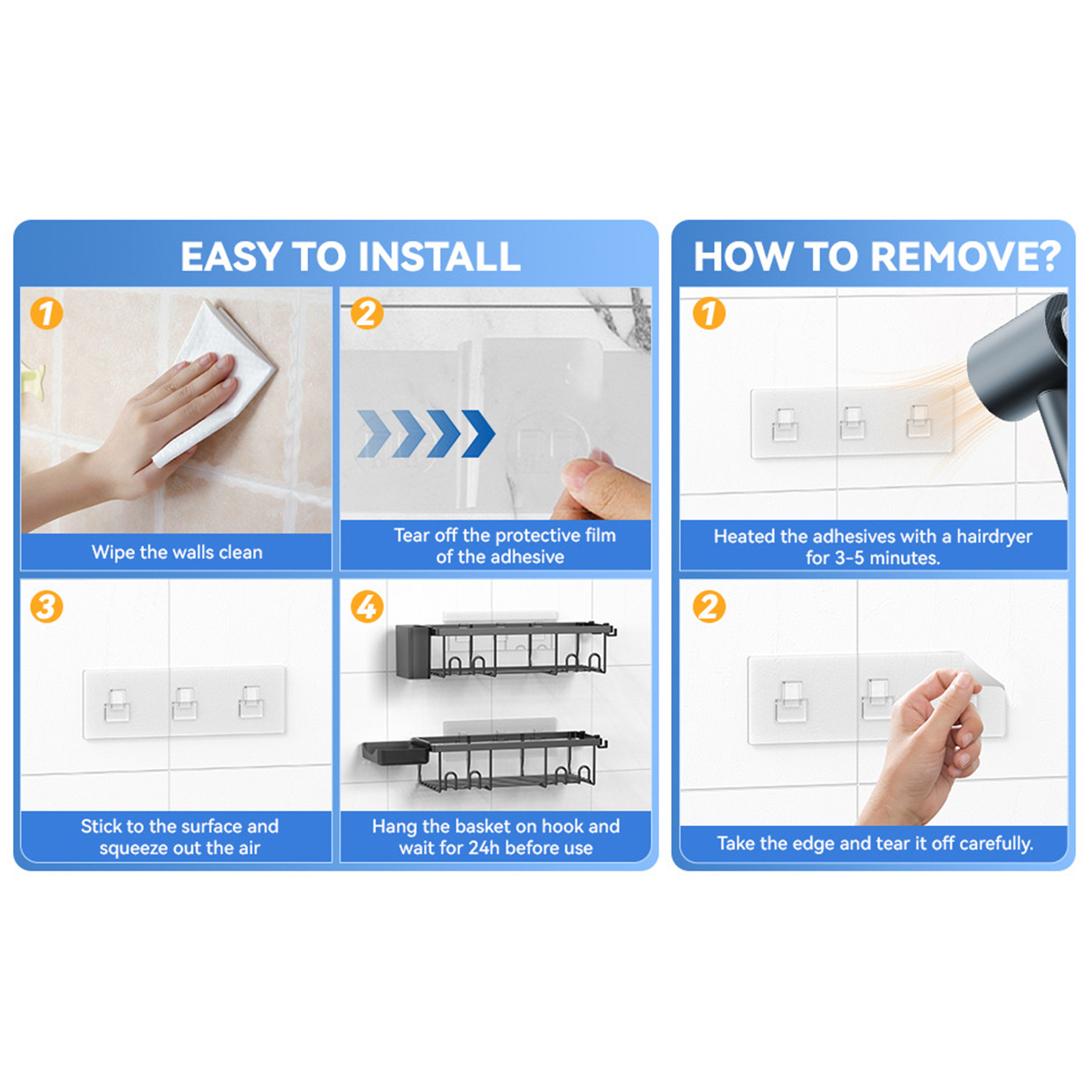 EASY TO INSTALL

1
Wipe the walls clean

2
Tear off the protective film of the adhesive

3
Stick to the surface and squeeze out the air

4
Hang the basket on hook and wait for 24h before use

HOW TO REMOVE?

1
Heated the adhesives with a hairdryer for 3-5 minutes.

2
Take the edge and tear it off carefully.