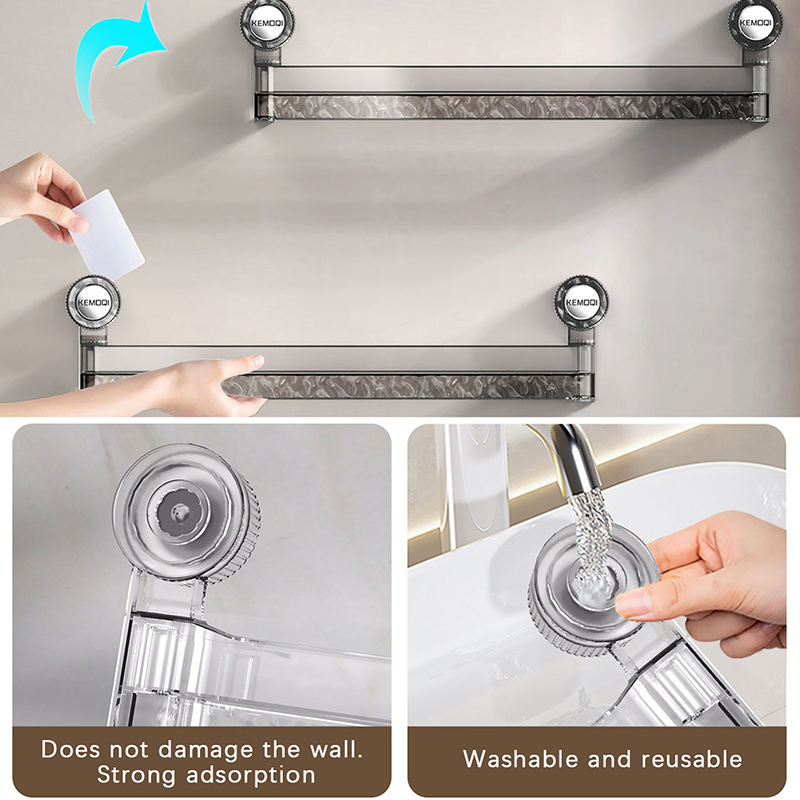 KEMOQI

KEMOQI

KEMOQI

KEMOQI

Does not damage the wall.
Strong adsorption

Washable and reusable