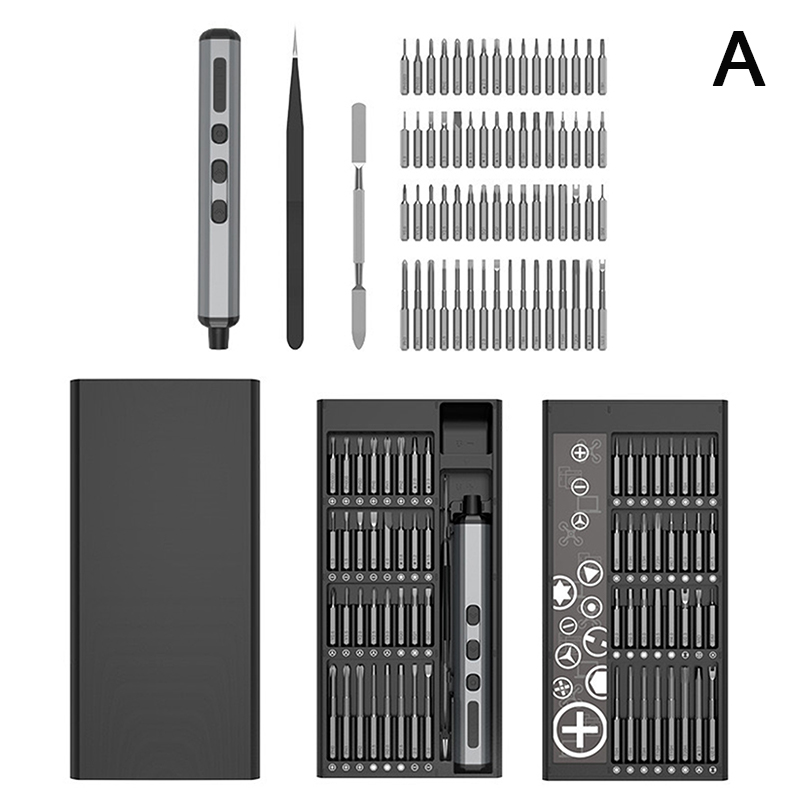 A