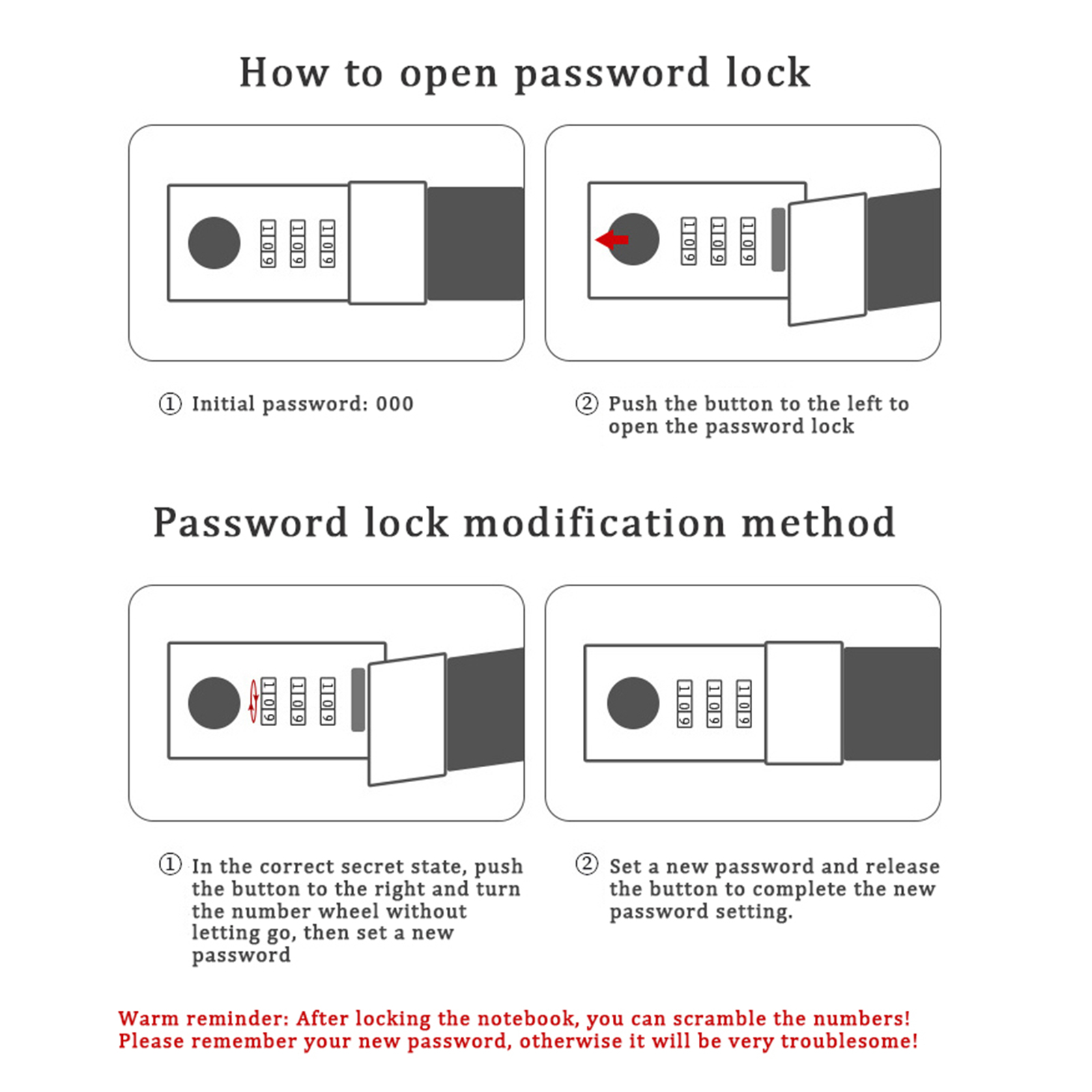 How to open password lock

1 0 9 1 0 9 1 0 9

1 0 9 1 0 9 1 0 9

① Initial password: 000

② Push the button to the left to open the password lock

Password lock modification method

1 0 9 1 0 9 1 0 9

1 0 9 1 0 9 1 0 9

① In the correct secret state, push the button to the right and turn the number wheel without letting go, then set a new password

② Set a new password and release the button to complete the new password setting.

Warm reminder: After locking the notebook, you can scramble the numbers! Please remember your new password, otherwise it will be very troublesome!