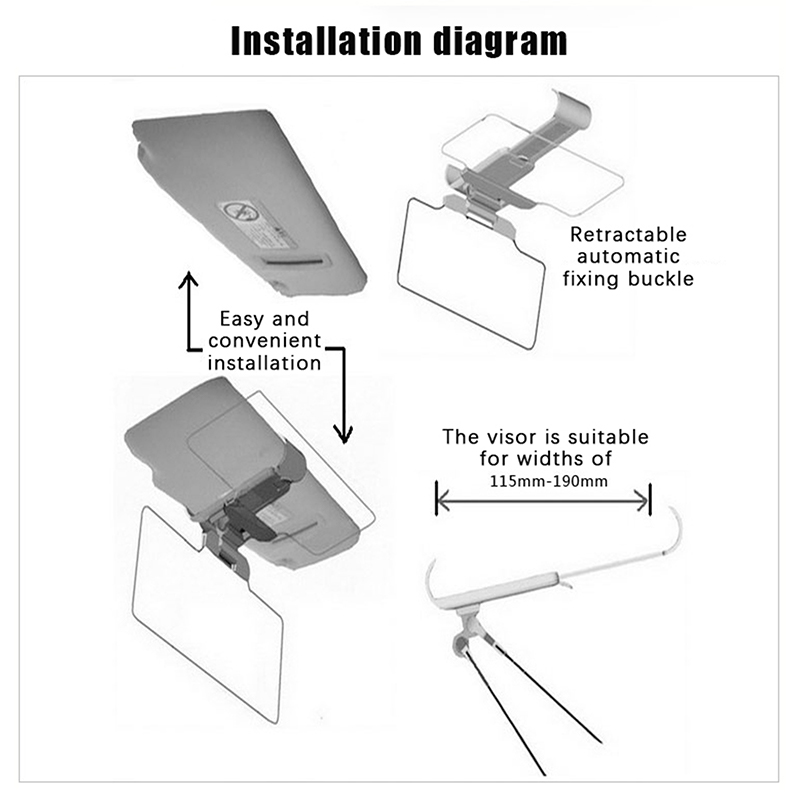 Installation diagram

Retractable automatic fixing buckle

Easy and convenient installation

The visor is suitable for widths of 115mm-190mm