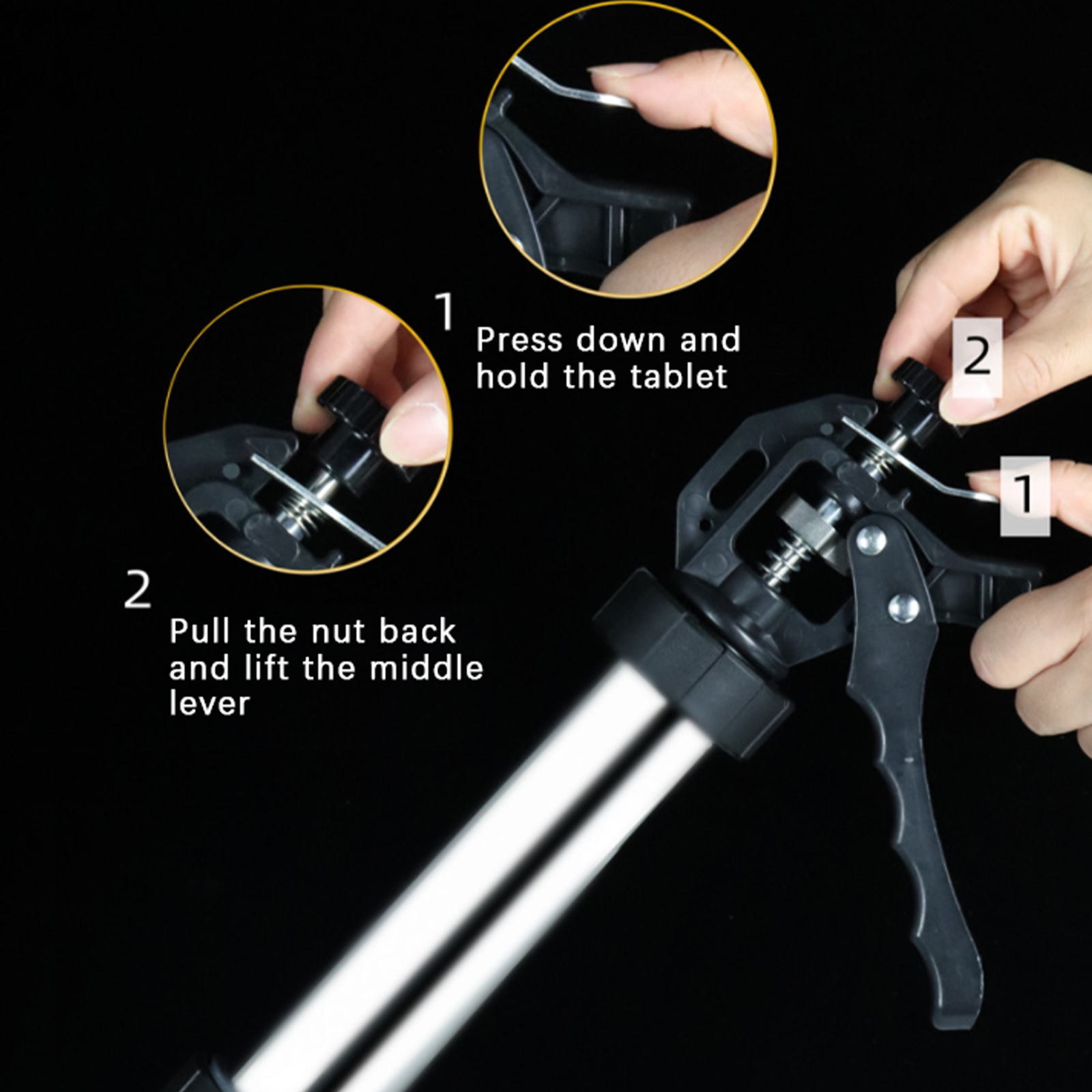 1
Press down and hold the tablet

2

1

2
Pull the nut back and lift the middle lever