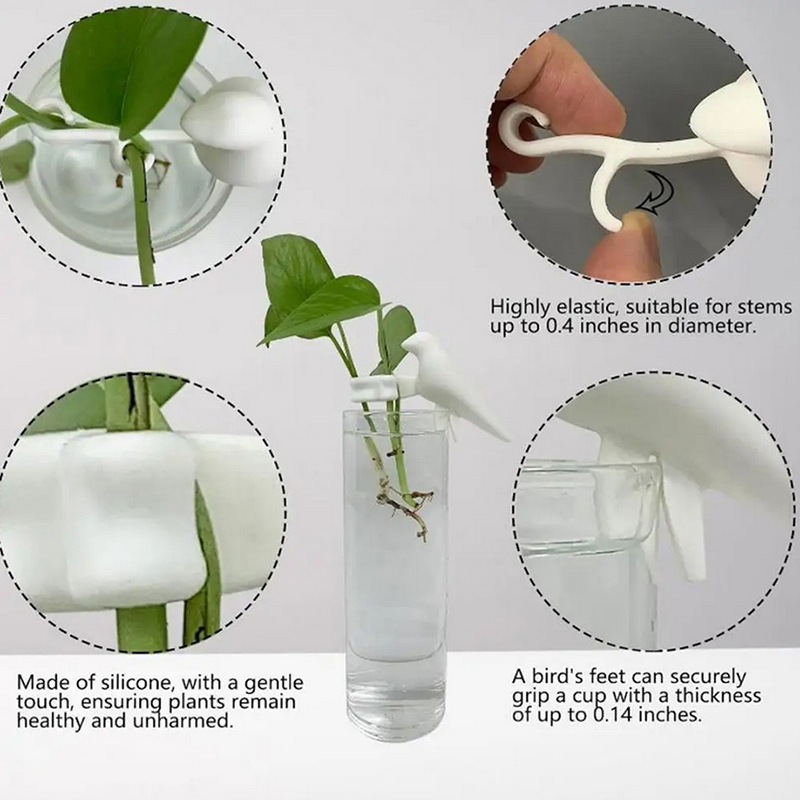 Highly elastic, suitable for stems up to 0.4 inches in diameter.

Made of silicone, with a gentle touch, ensuring plants remain healthy and unharmed.

A bird's feet can securely grip a cup with a thickness of up to 0.14 inches.