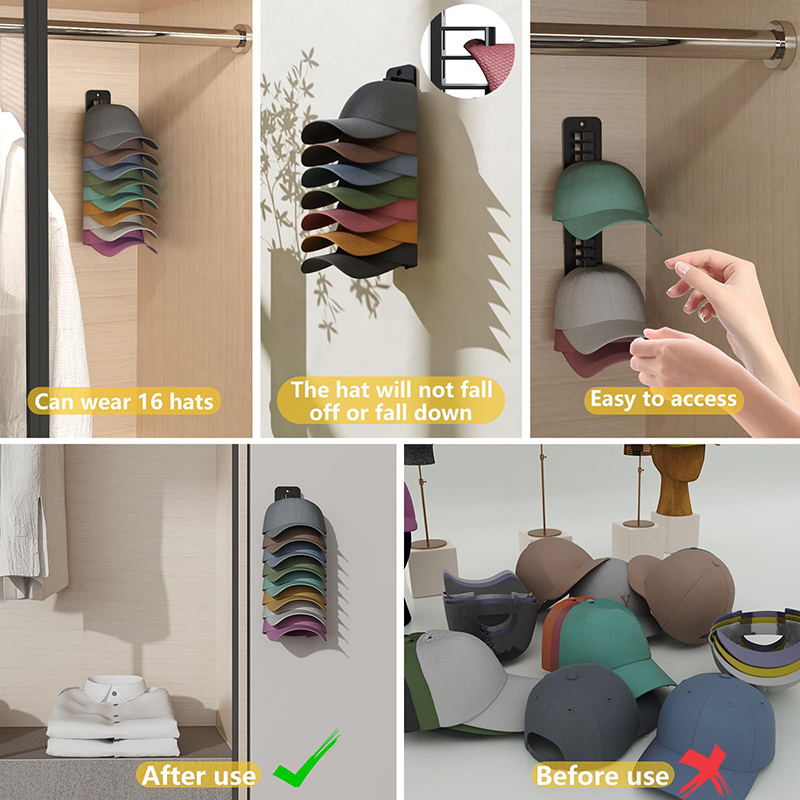 Can wear 16 hats

The hat will not fall off or fall down

Easy to access

After use

Before use