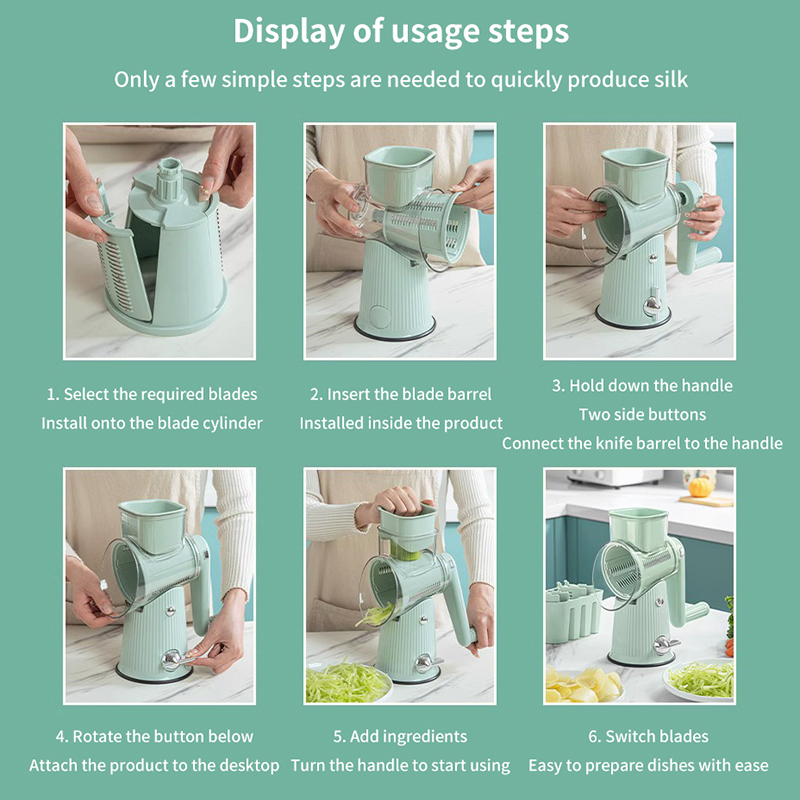 Display of usage steps

Only a few simple steps are needed to quickly produce silk

1. Select the required blades
Install onto the blade cylinder

2. Insert the blade barrel
Installed inside the product

3. Hold down the handle
Two side buttons
Connect the knife barrel to the handle

4. Rotate the button below
Attach the product to the desktop

5. Add ingredients
Turn the handle to start using

6. Switch blades
Easy to prepare dishes with ease