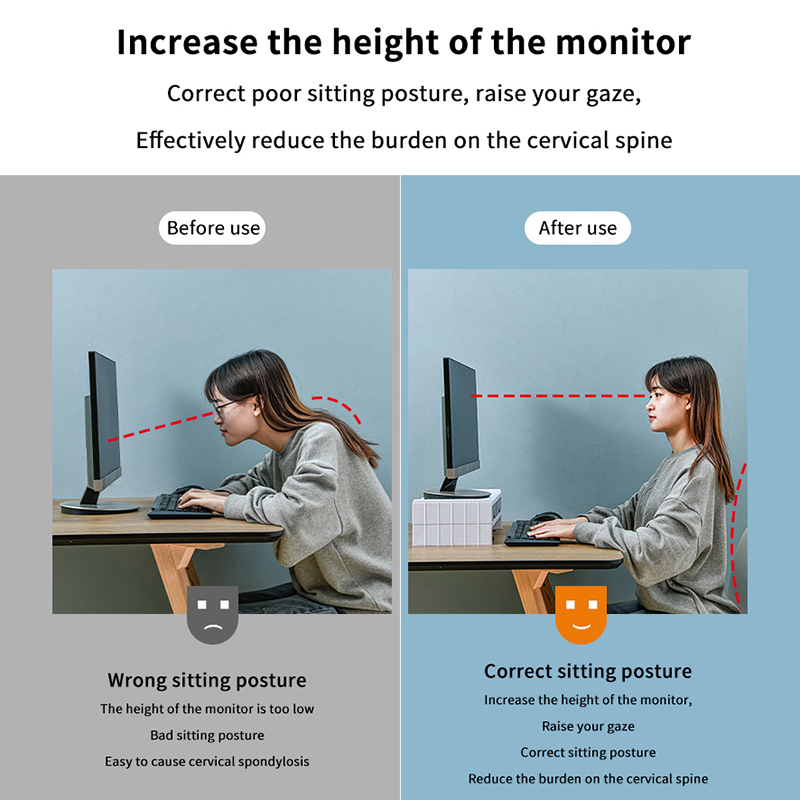 Increase the height of the monitor

Correct poor sitting posture, raise your gaze,

Effectively reduce the burden on the cervical spine

Before use

Wrong sitting posture

The height of the monitor is too low

Bad sitting posture

Easy to cause cervical spondylosis

After use

Correct sitting posture

Increase the height of the monitor,

Raise your gaze

Correct sitting posture

Reduce the burden on the cervical spine