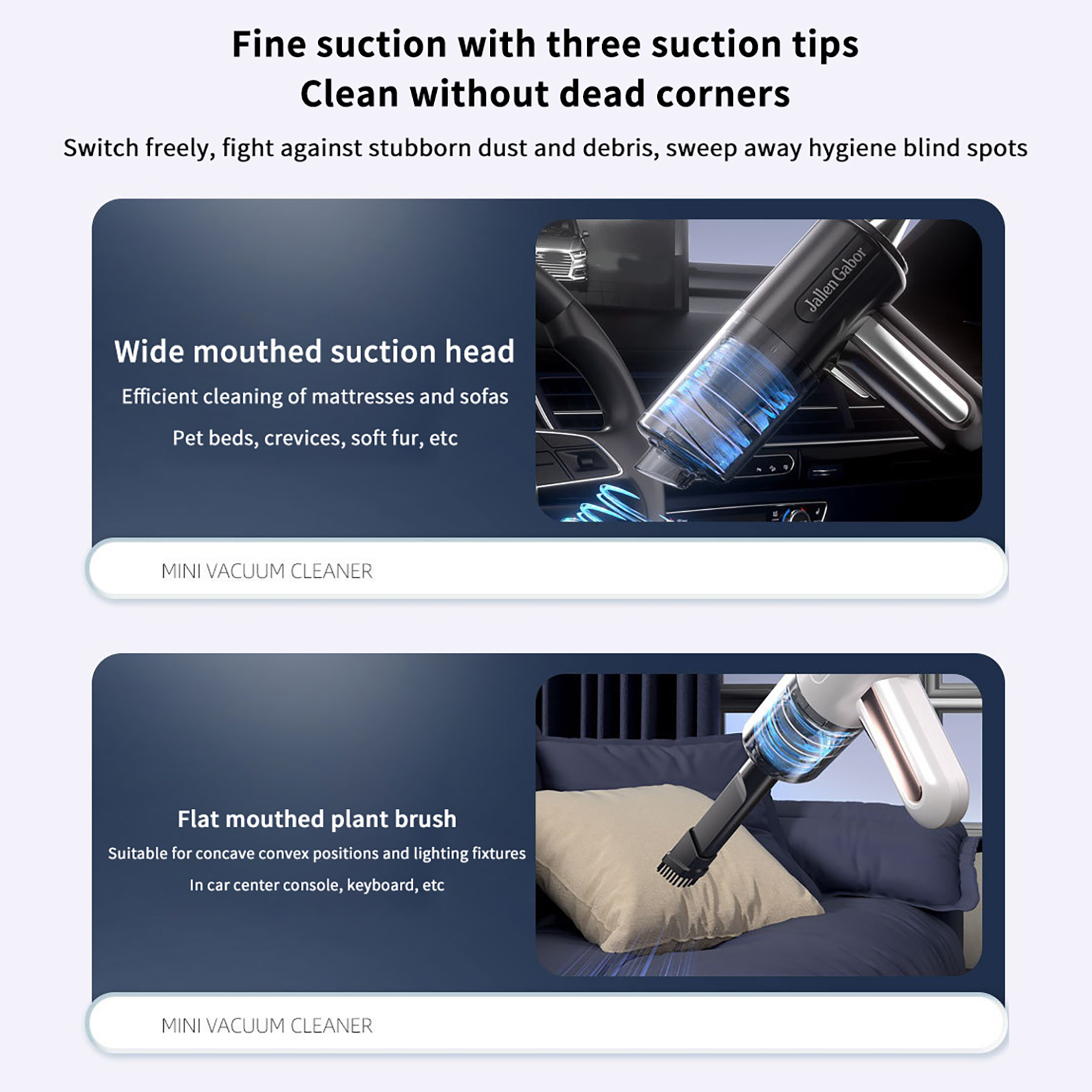 Fine suction with three suction tips
Clean without dead corners

Switch freely, fight against stubborn dust and debris, sweep away hygiene blind spots

Wide mouthed suction head

Efficient cleaning of mattresses and sofas

Pet beds, crevices, soft fur, etc

Jallen Gabor

MINI VACUUM CLEANER

Flat mouthed plant brush

Suitable for concave convex positions and lighting fixtures

In car center console, keyboard, etc

MINI VACUUM CLEANER