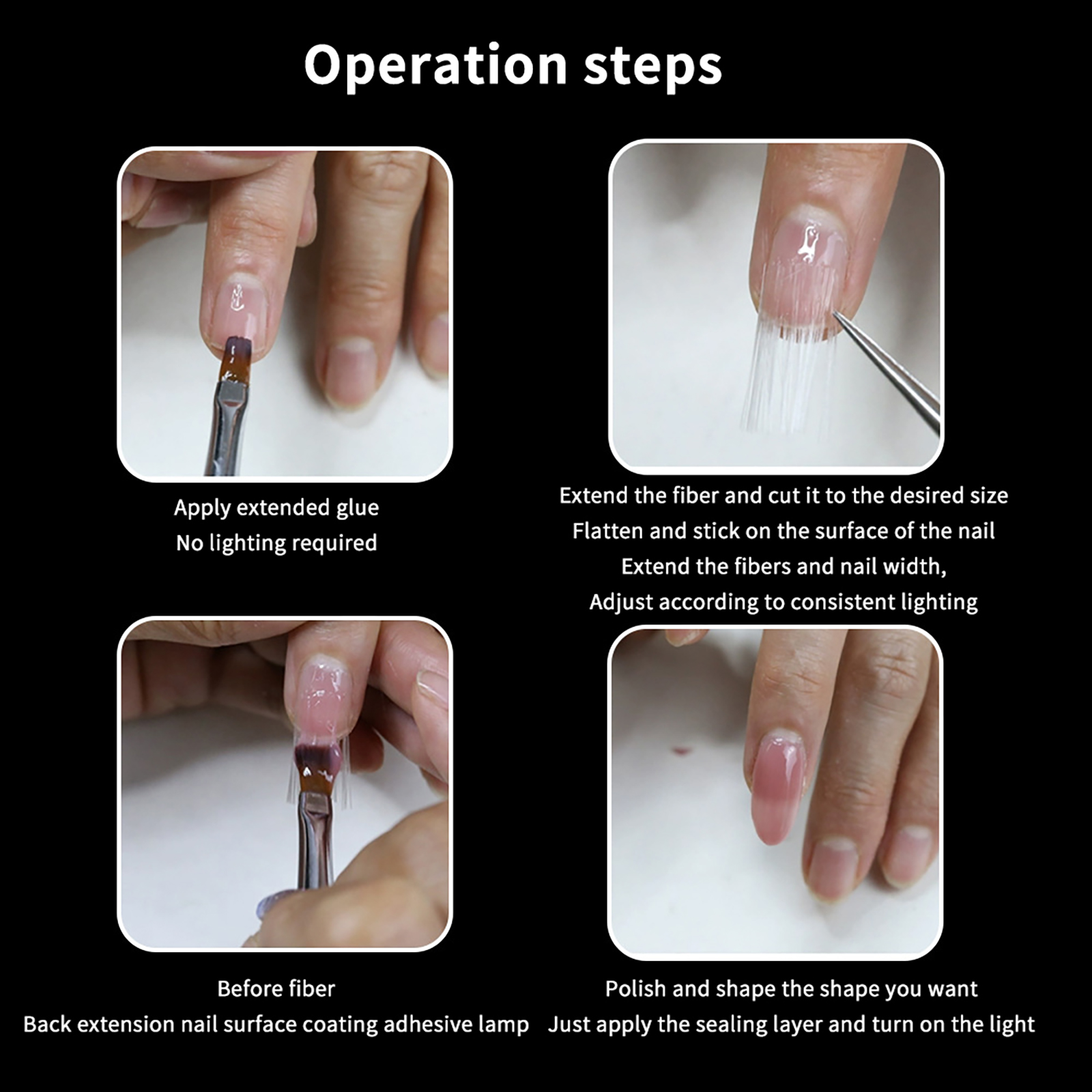 Operation steps

Apply extended glue
No lighting required

Extend the fiber and cut it to the desired size
Flatten and stick on the surface of the nail
Extend the fibers and nail width,
Adjust according to consistent lighting

Before fiber
Back extension nail surface coating adhesive lamp

Polish and shape the shape you want
Just apply the sealing layer and turn on the light