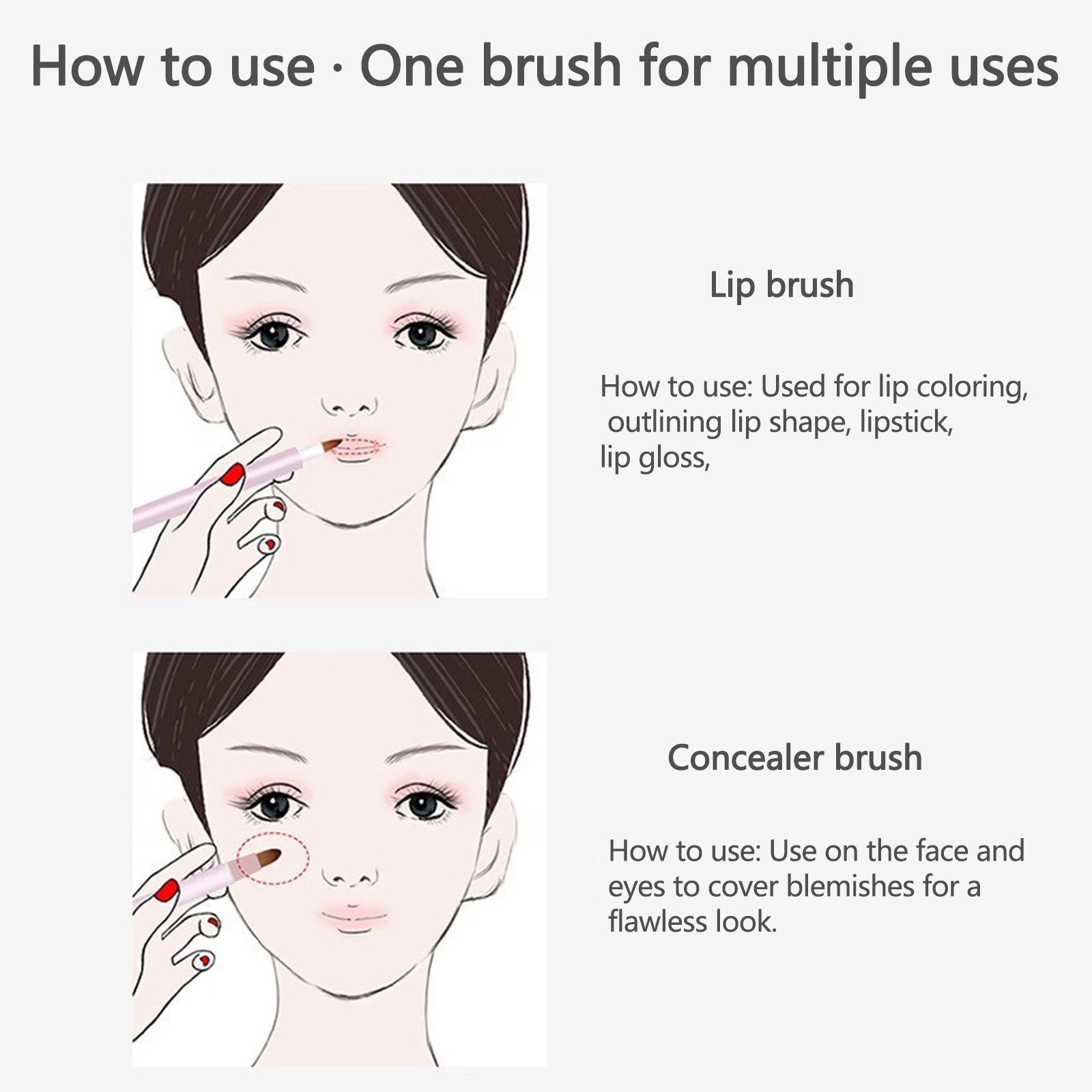 How to use · One brush for multiple uses

Lip brush

How to use: Used for lip coloring, outlining lip shape, lipstick, lip gloss,

Concealer brush

How to use: Use on the face and eyes to cover blemishes for a flawless look.