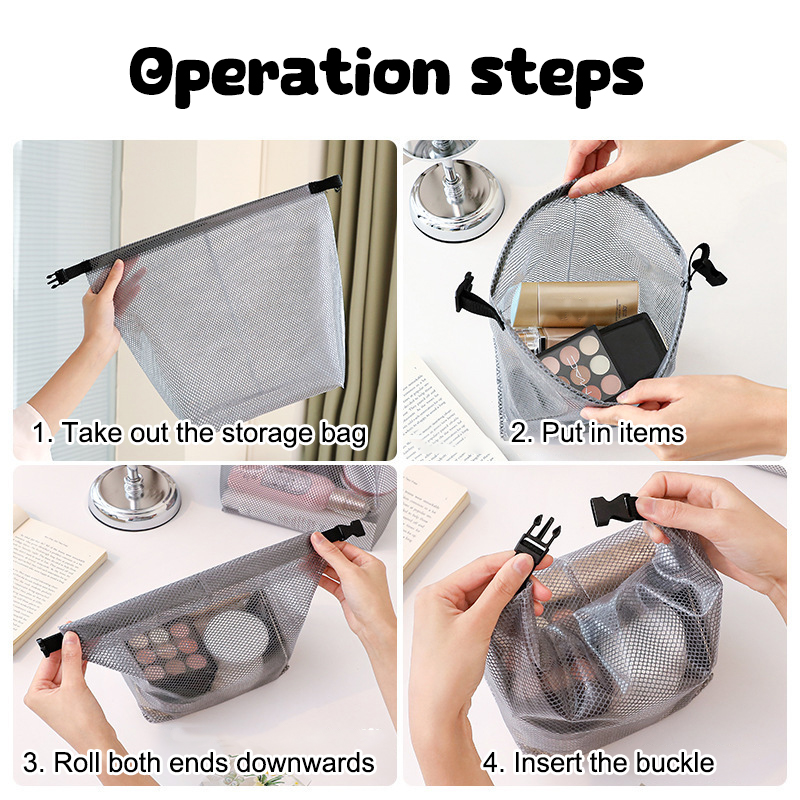 Operation steps

1. Take out the storage bag

2. Put in items

3. Roll both ends downwards

4. Insert the buckle