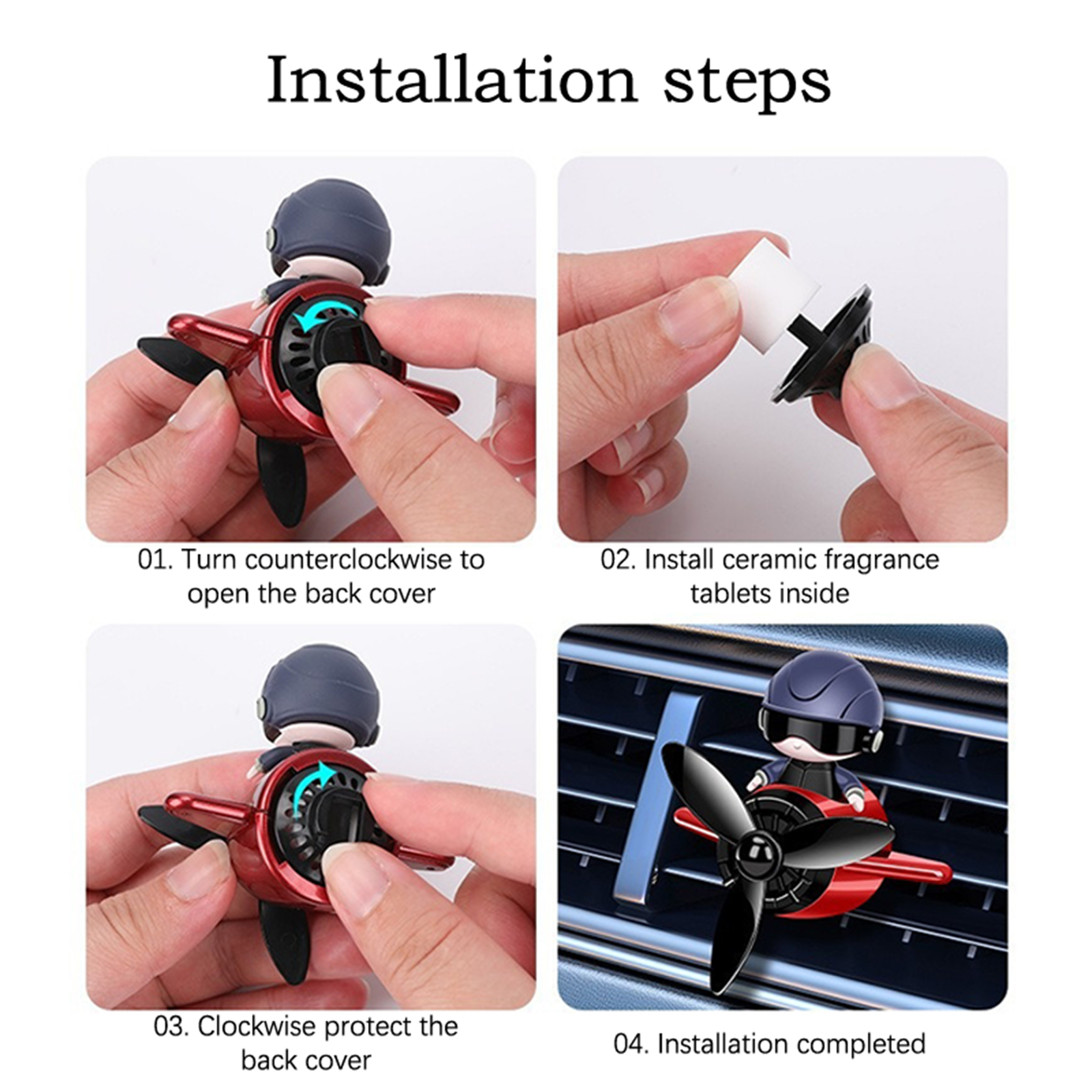 Installation steps

01. Turn counterclockwise to open the back cover

02. Install ceramic fragrance tablets inside

03. Clockwise protect the back cover

04. Installation completed