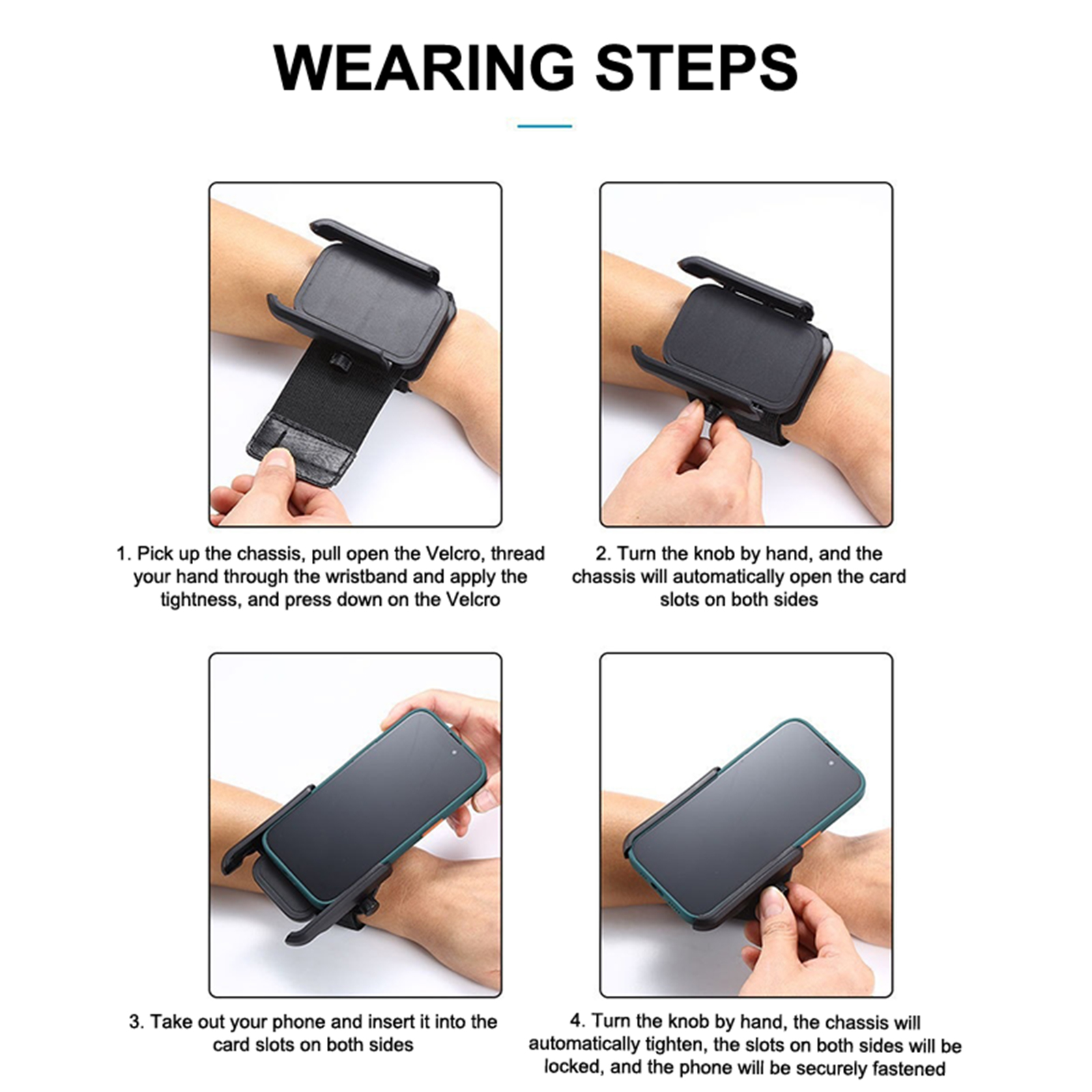 WEARING STEPS

1. Pick up the chassis, pull open the Velcro, thread your hand through the wristband and apply the tightness, and press down on the Velcro

2. Turn the knob by hand, and the chassis will automatically open the card slots on both sides

3. Take out your phone and insert it into the card slots on both sides

4. Turn the knob by hand, the chassis will automatically tighten, the slots on both sides will be locked, and the phone will be securely fastened