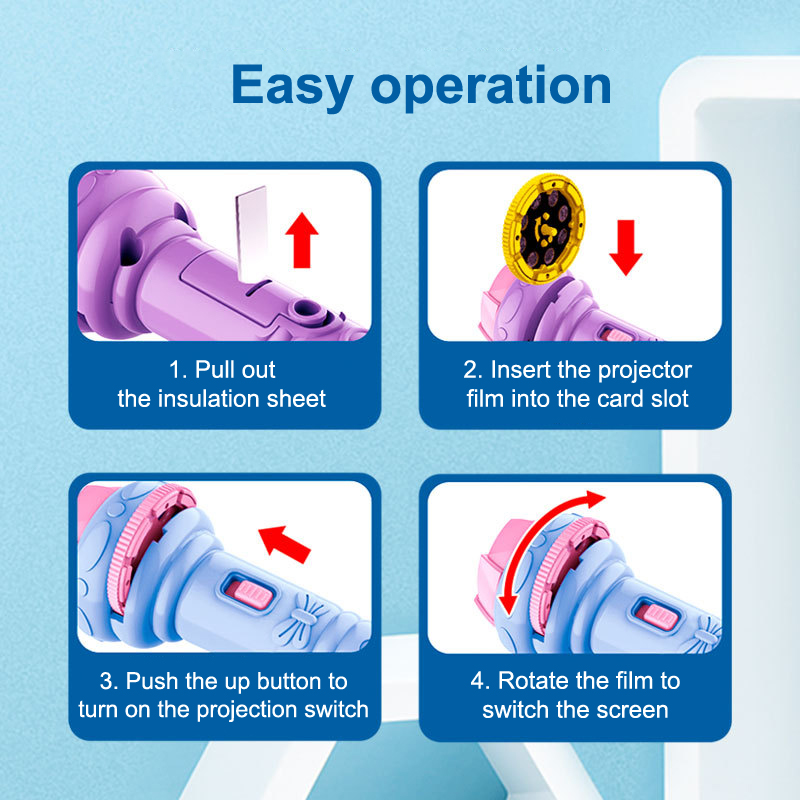 Easy operation

1. Pull out the insulation sheet

2. Insert the projector film into the card slot

3. Push the up button to turn on the projection switch

4. Rotate the film to switch the screen