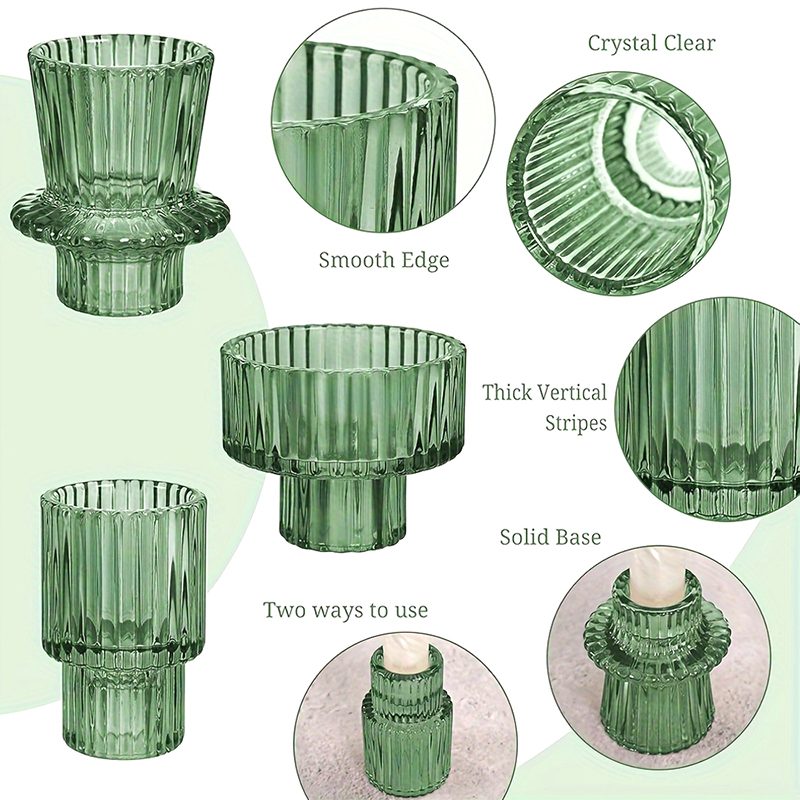 Crystal Clear

Smooth Edge

Thick Vertical Stripes

Solid Base

Two ways to use