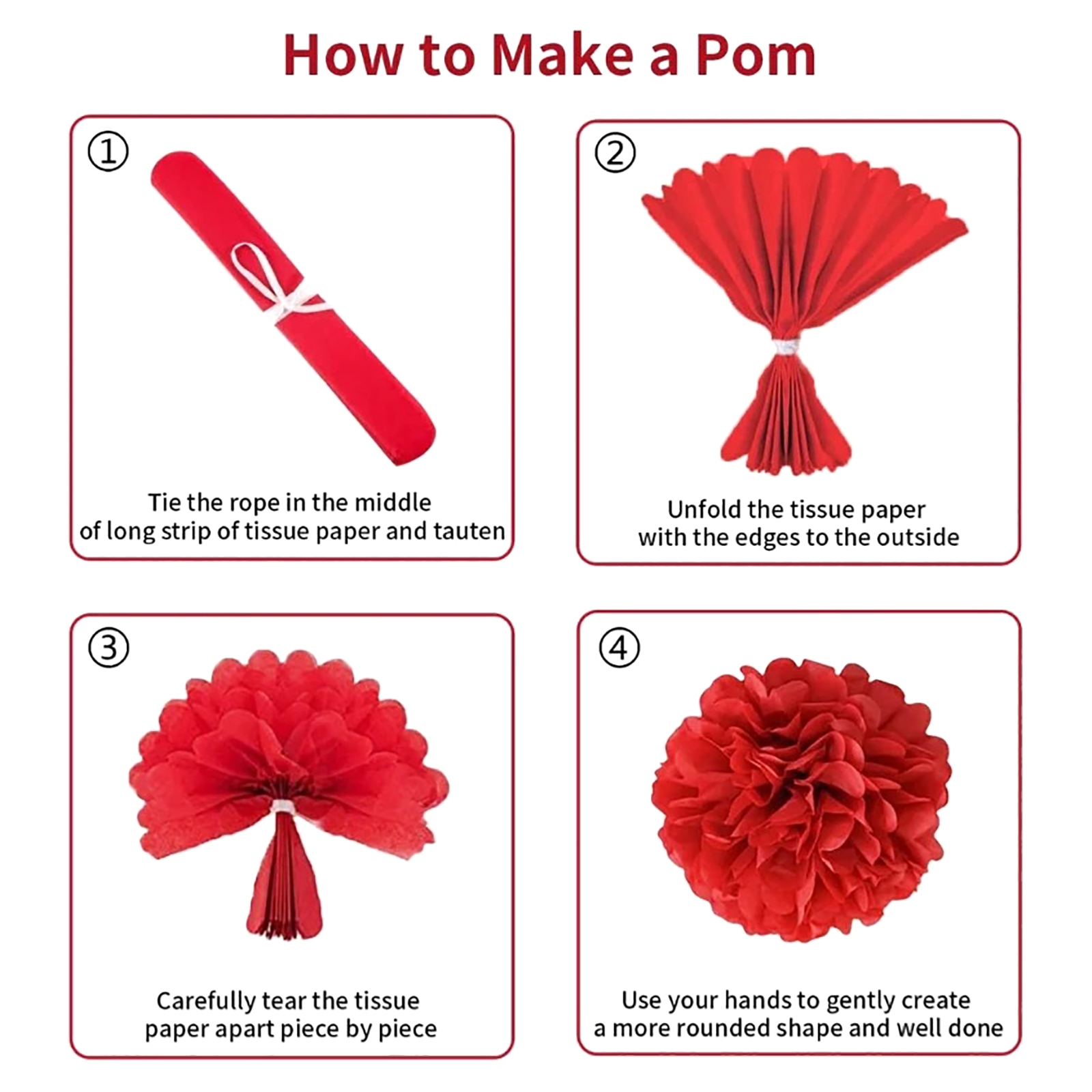 How to Make a Pom

①

Tie the rope in the middle of long strip of tissue paper and tauten

②

Unfold the tissue paper with the edges to the outside

③

Carefully tear the tissue paper apart piece by piece

④

Use your hands to gently create a more rounded shape and well done