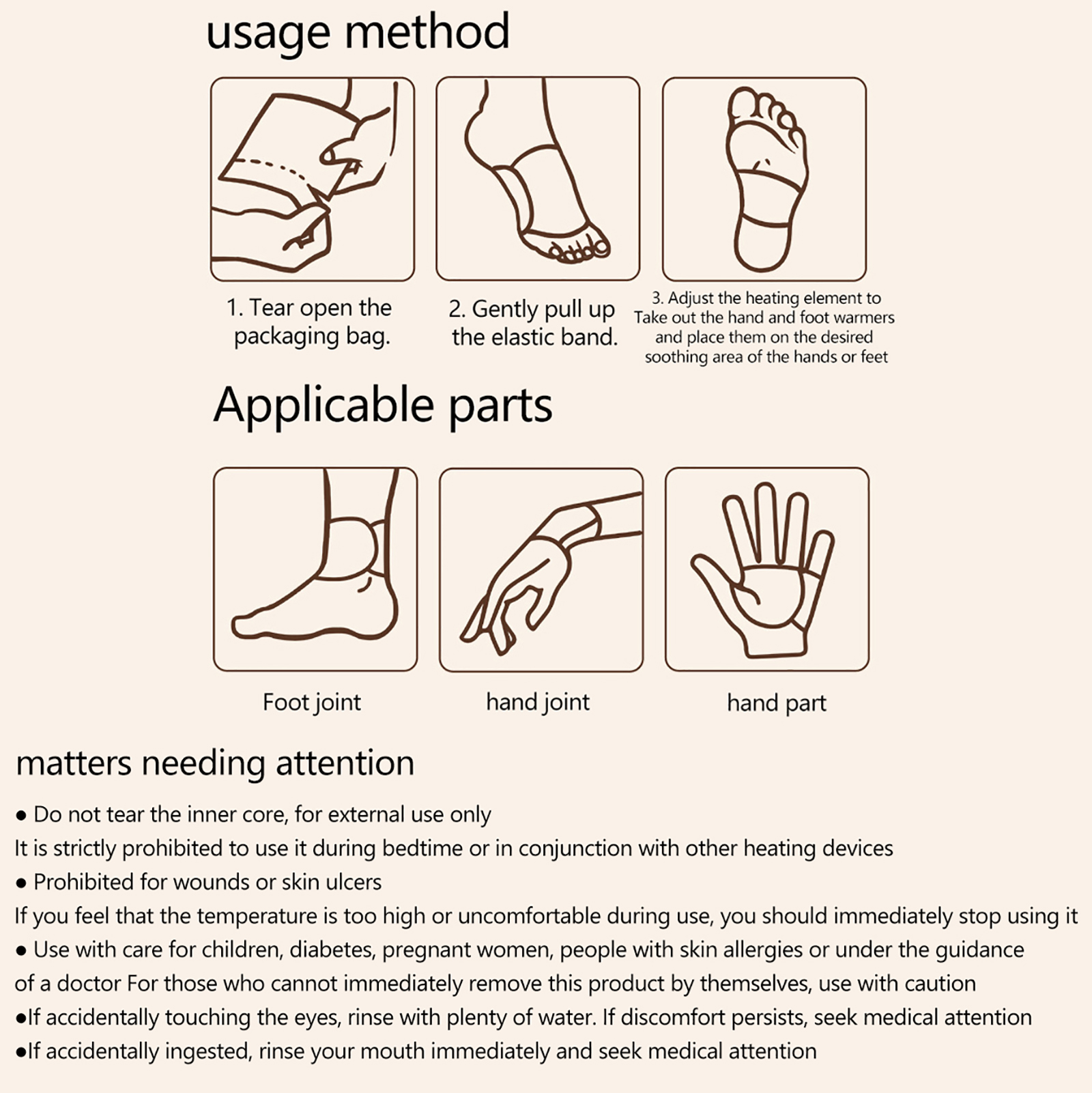 usage method

1. Tear open the packaging bag.

2. Gently pull up the elastic band.

3. Adjust the heating element to Take out the hand and foot warmers and place them on the desired soothing area of the hands or feet

Applicable parts

Foot joint

hand joint

hand part

matters needing attention

● Do not tear the inner core, for external use only
It is strictly prohibited to use it during bedtime or in conjunction with other heating devices
● Prohibited for wounds or skin ulcers
If you feel that the temperature is too high or uncomfortable during use, you should immediately stop using it
● Use with care for children, diabetes, pregnant women, people with skin allergies or under the guidance of a doctor For those who cannot immediately remove this product by themselves, use with caution
●If accidentally touching the eyes, rinse with plenty of water. If discomfort persists, seek medical attention
●If accidentally ingested, rinse your mouth immediately and seek medical attention