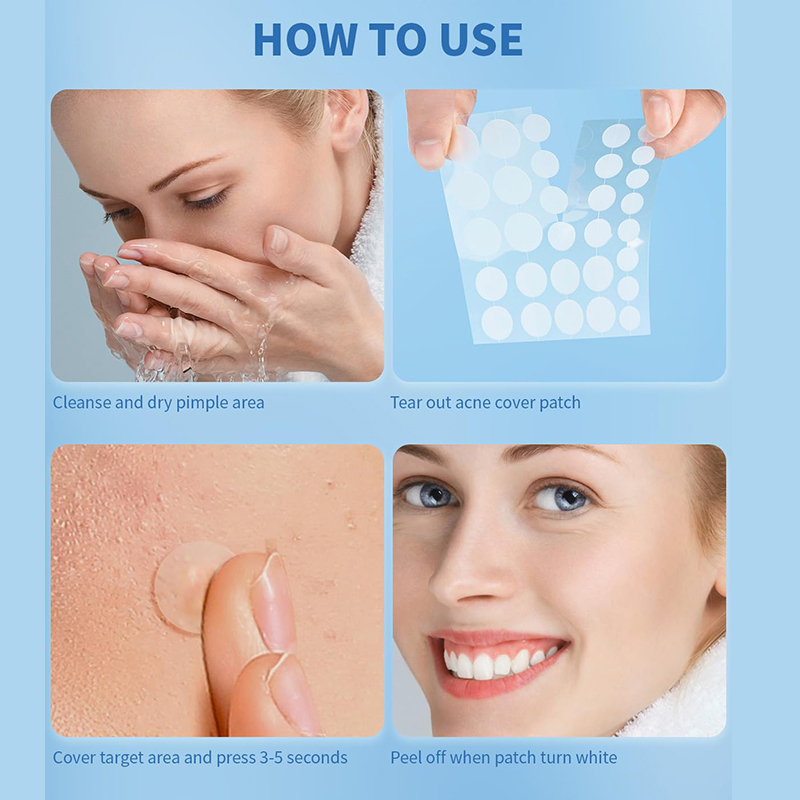 HOW TO USE

Cleanse and dry pimple area

Tear out acne cover patch

Cover target area and press 3-5 seconds

Peel off when patch turn white