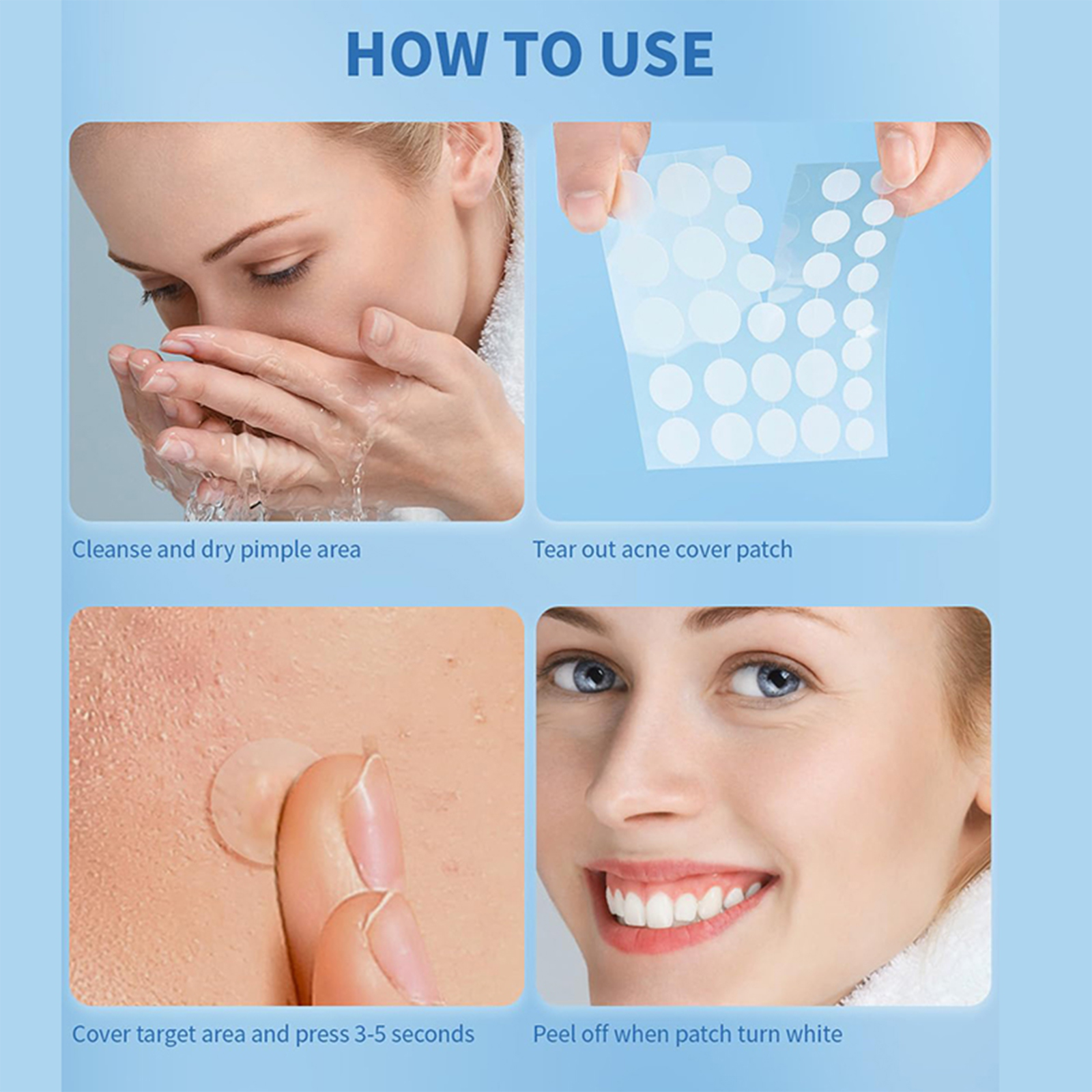 HOW TO USE

Cleanse and dry pimple area

Tear out acne cover patch

Cover target area and press 3-5 seconds

Peel off when patch turn white