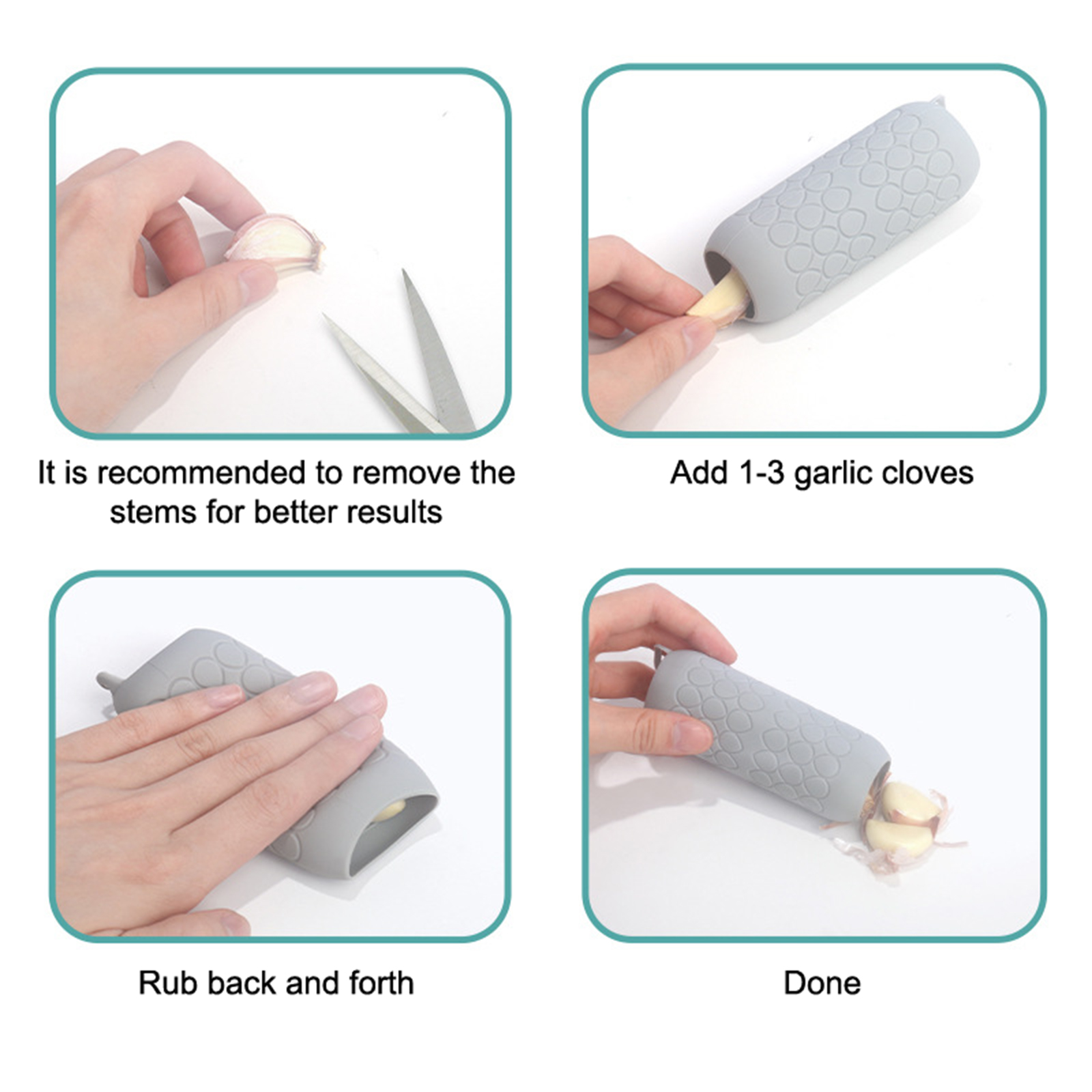 It is recommended to remove the stems for better results

Add 1-3 garlic cloves

Rub back and forth

Done