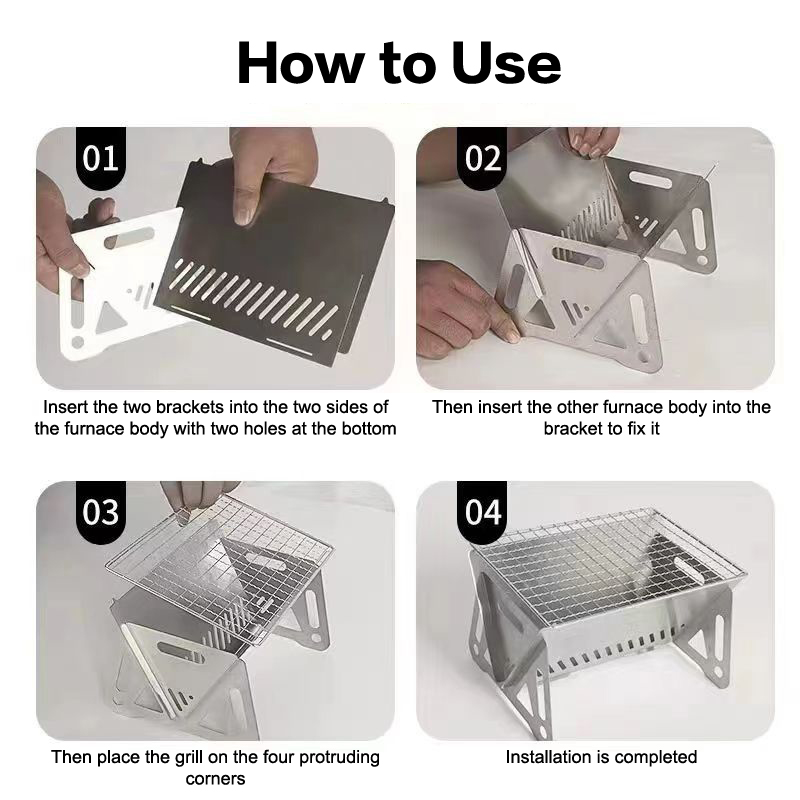 How to Use

01

Insert the two brackets into the two sides of the furnace body with two holes at the bottom

02

Then insert the other furnace body into the bracket to fix it

03

Then place the grill on the four protruding corners

04

Installation is completed