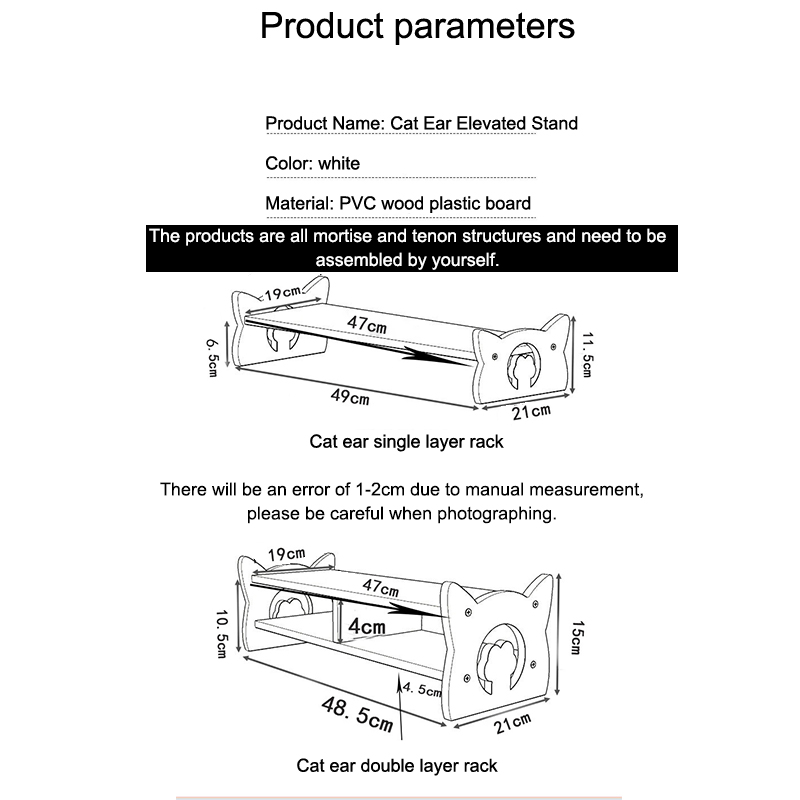 Product parameters

Product Name: Cat Ear Elevated Stand

Color: white

Material: PVC wood plastic board

The products are all mortise and tenon structures and need to be assembled by yourself.

19cm
47cm
6.5cm
11.5cm
49cm
21cm

Cat ear single layer rack

There will be an error of 1-2cm due to manual measurement, please be careful when photographing.

19cm
47cm
10.5cm
4cm
15cm
4.5cm
48.5cm
21cm

Cat ear double layer rack