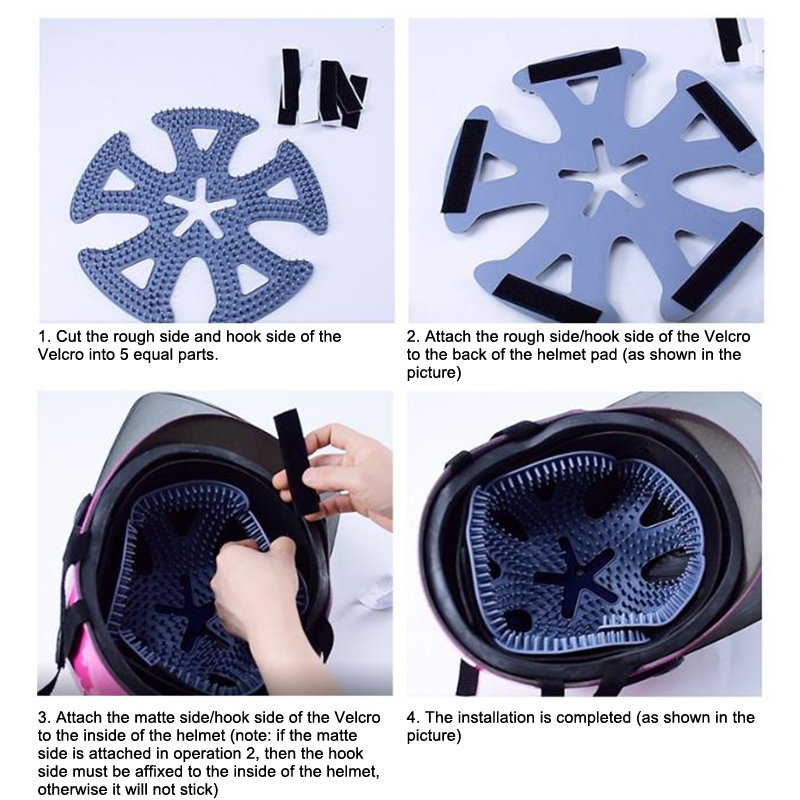 1. Cut the rough side and hook side of the Velcro into 5 equal parts.

2. Attach the rough side/hook side of the Velcro to the back of the helmet pad (as shown in the picture)

3. Attach the matte side/hook side of the Velcro to the inside of the helmet (note: if the matte side is attached in operation 2, then the hook side must be affixed to the inside of the helmet, otherwise it will not stick)

4. The installation is completed (as shown in the picture)